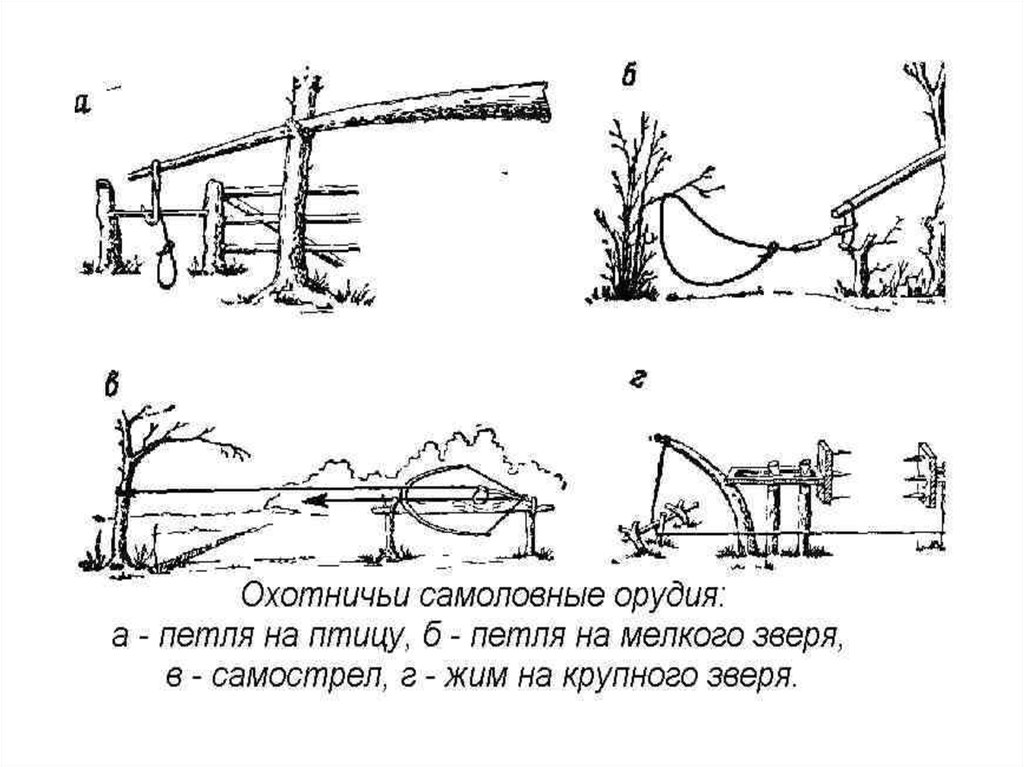 а

б

в

г

Охотничьи самоловные орудия:
а - петля на птицу, б - петля на мелкого зверя,
в - самострел, г - жим на крупного зверя.