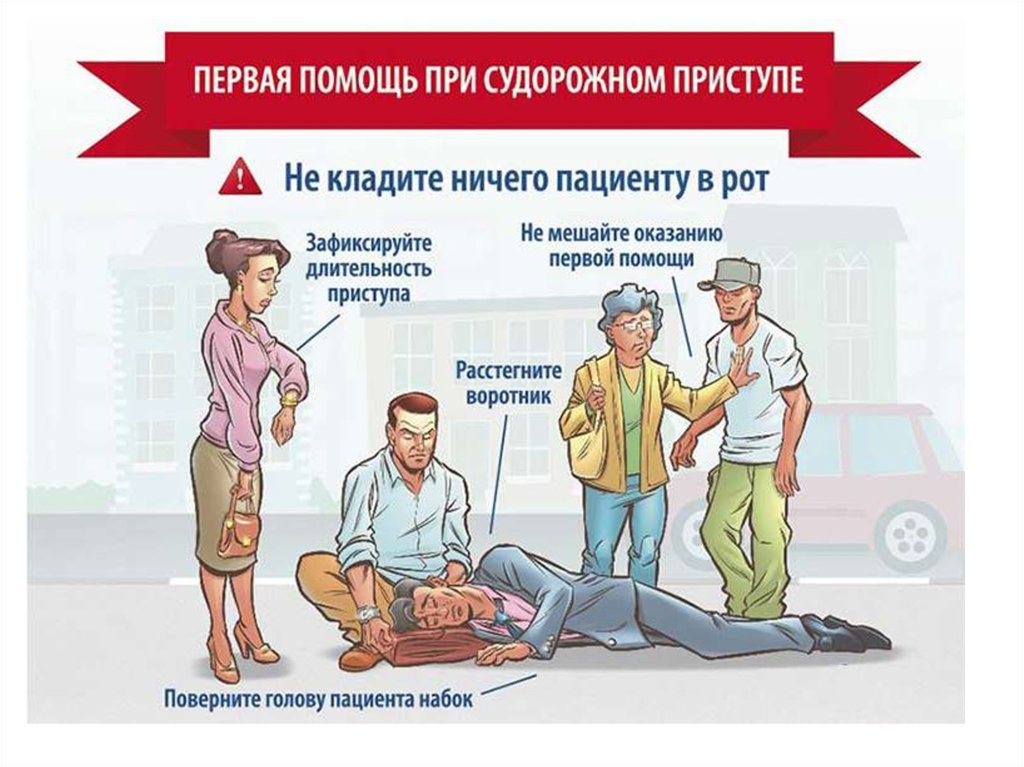 ПЕРВАЯ ПОМОЩЬ ПРИ СУДОРОЖНОМ ПРИСТУПЕ

Не кладите ничего пациенту в рот

Зафиксируйте длительность приступа

Не мешайте оказанию первой помощи

Расстегните воротник

Поверните голову пациента набок