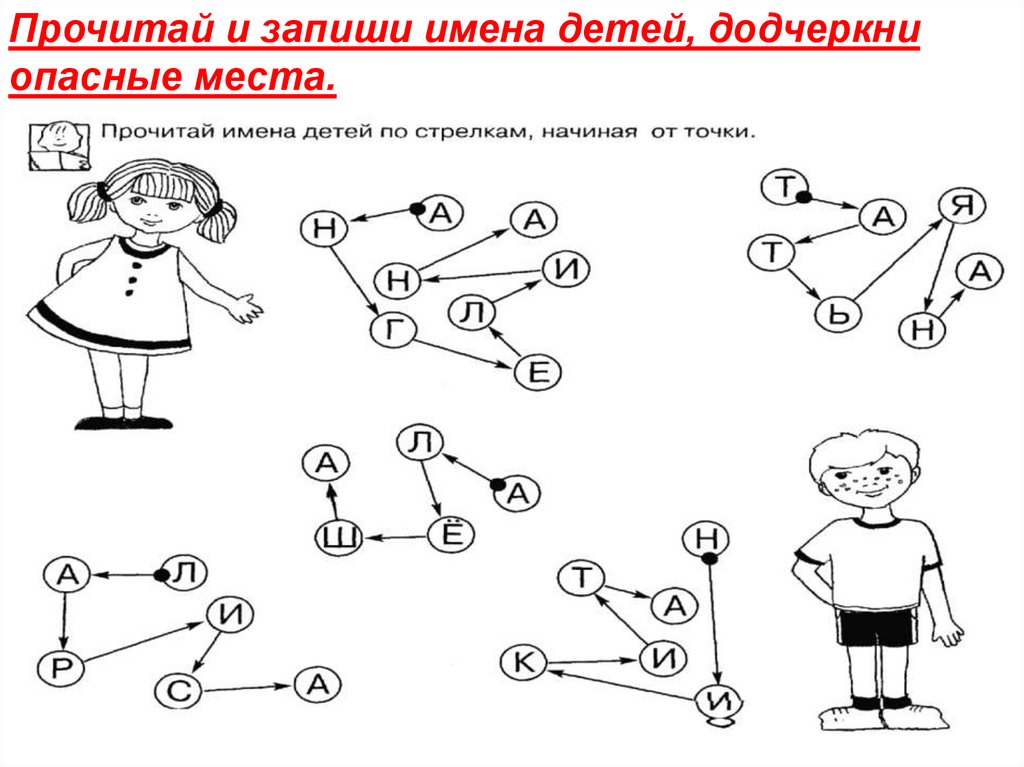 Прочитай и запиши имена детей, додчеркни опасные места.

Прочитай имена детей по стрелкам, начиная от точки.

А Н Г Е Л И Н А

Т А Т Ь Я Н А

А Л Ё Ш А

Л А Р И С А

Н И К И Т А