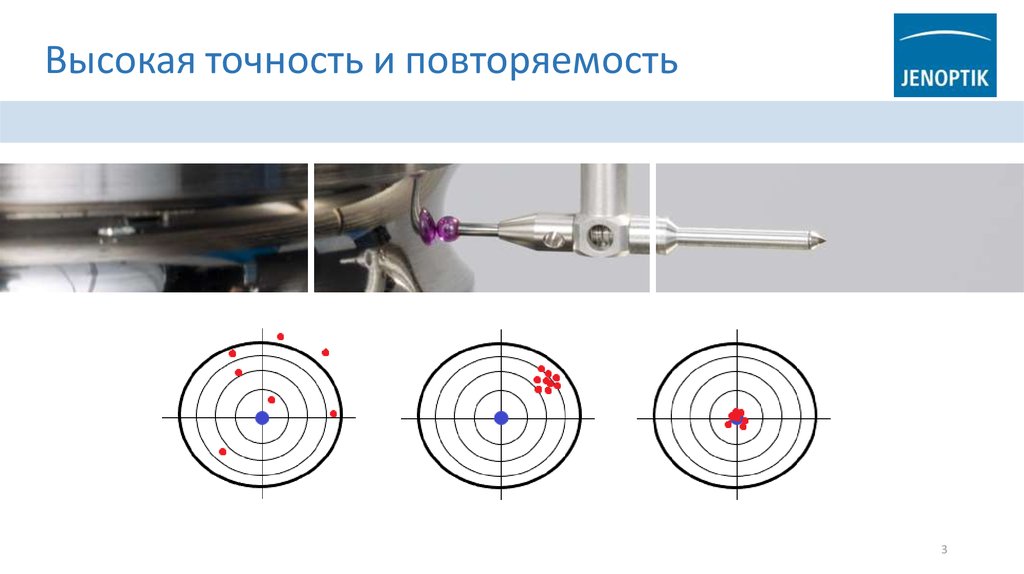 Высокая точность и повторяемость

JENOPTIK

3