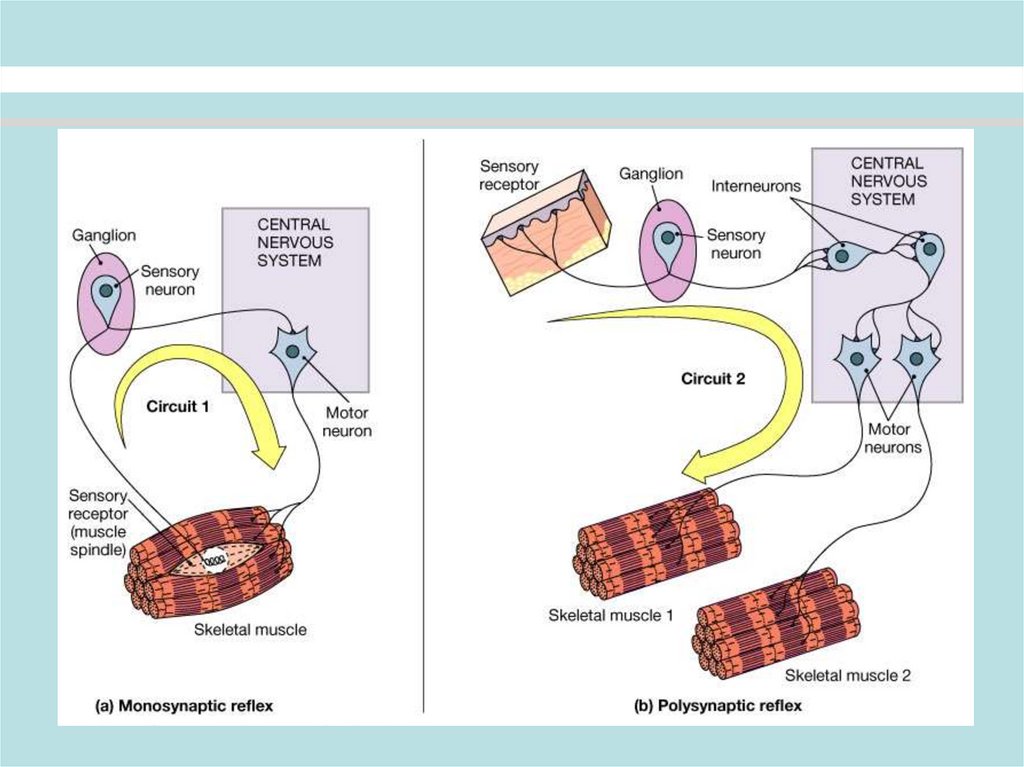 Ganglion

Sensory neuron

CENTRAL NERVOUS SYSTEM

Circuit 1

Motor neuron

Sensory receptor (muscle spindle)

Skeletal muscle

(a) Monosynaptic reflex

Sensory receptor

Ganglion

Sensory neuron

Interneurons

CENTRAL NERVOUS SYSTEM

Circuit 2

Motor neurons

Skeletal muscle 1

Skeletal muscle 2

(b) Polysynaptic reflex