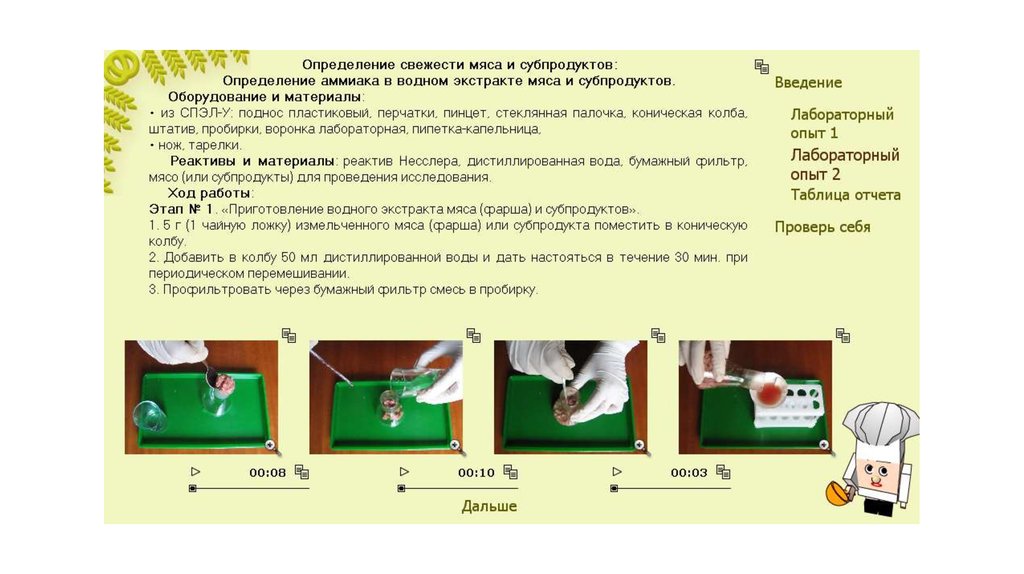 Определение свежести мяса и субпродуктов:
Определение аммиака в водном экстракте мяса и субпродуктов.

Оборудование и материалы:
• из СПЭЛ-У: поднос пластиковый, перчатки, пинцет, стеклянная палочка, коническая колба, штатив, пробирки, воронка лабораторная, пипетка-капельница,
• нож, тарелки.

Реактивы и материалы: реактив Несслера, дистиллированная вода, бумажный фильтр, мясо (или субпродукты) для проведения исследования.

Ход работы:
Этап № 1. «Приготовление водного экстракта мяса (фарша) и субпродуктов».
1. 5 г (1 чайную ложку) измельченного мяса (фарша) или субпродукта поместить в коническую колбу.
2. Добавить в колбу 50 мл дистиллированной воды и дать настояться в течение 30 мин. при периодическом перемешивании.
3. Профильтровать через бумажный фильтр смесь в пробирку.

Введение
Лабораторный опыт 1
Лабораторный опыт 2
Таблица отчета
Проверь себя

00:08
00:10
00:03

Дальше