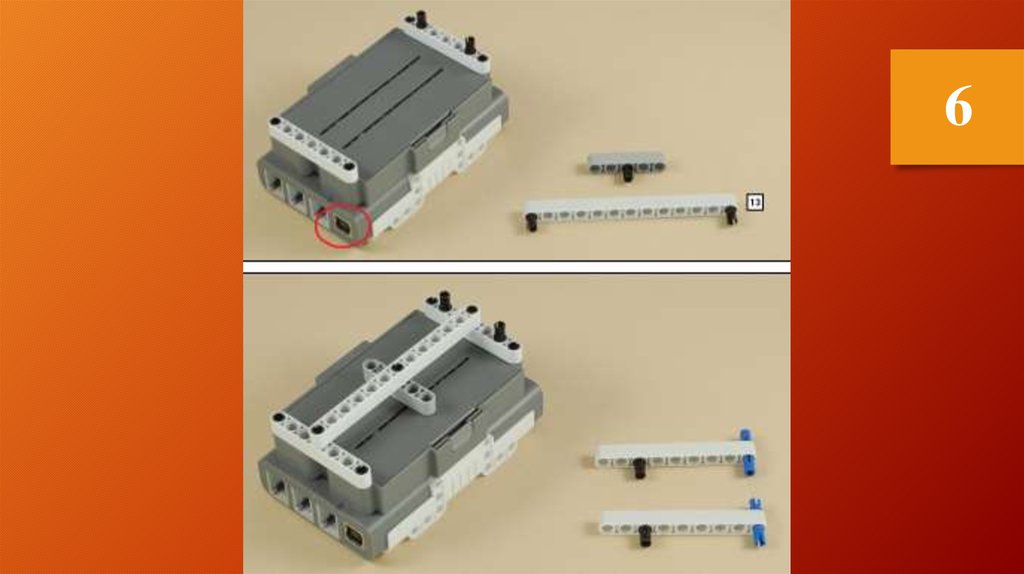 6

13