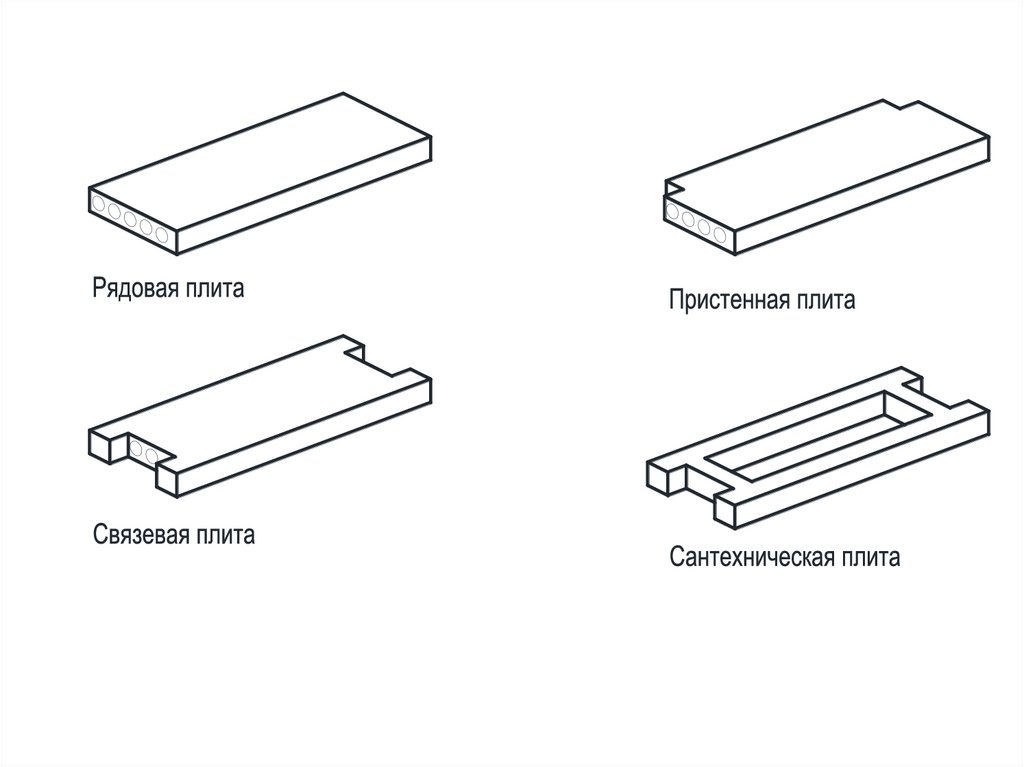 Рядовая плита

Пристенная плита

Связевая плита

Сантехническая плита