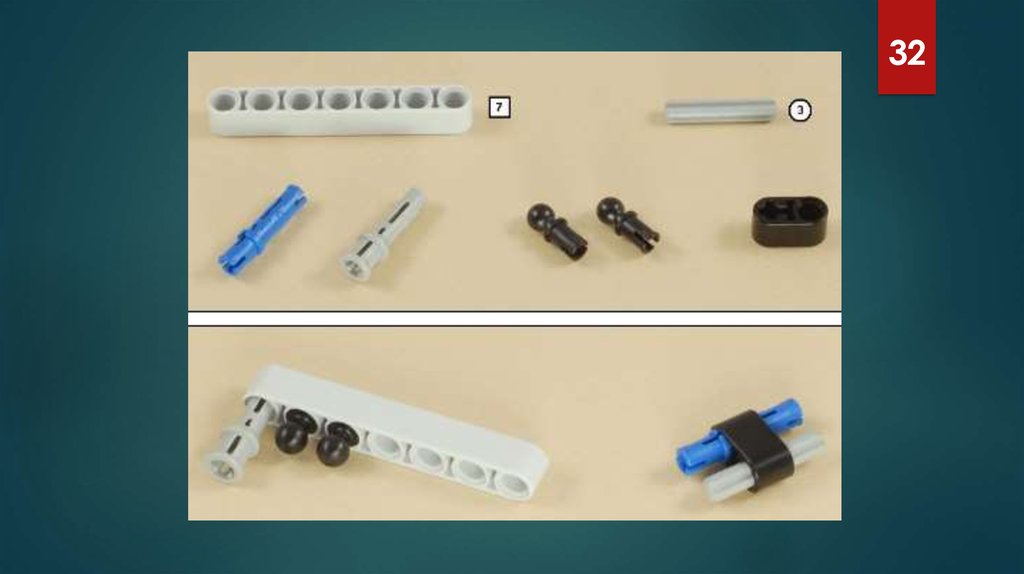 32

7

3