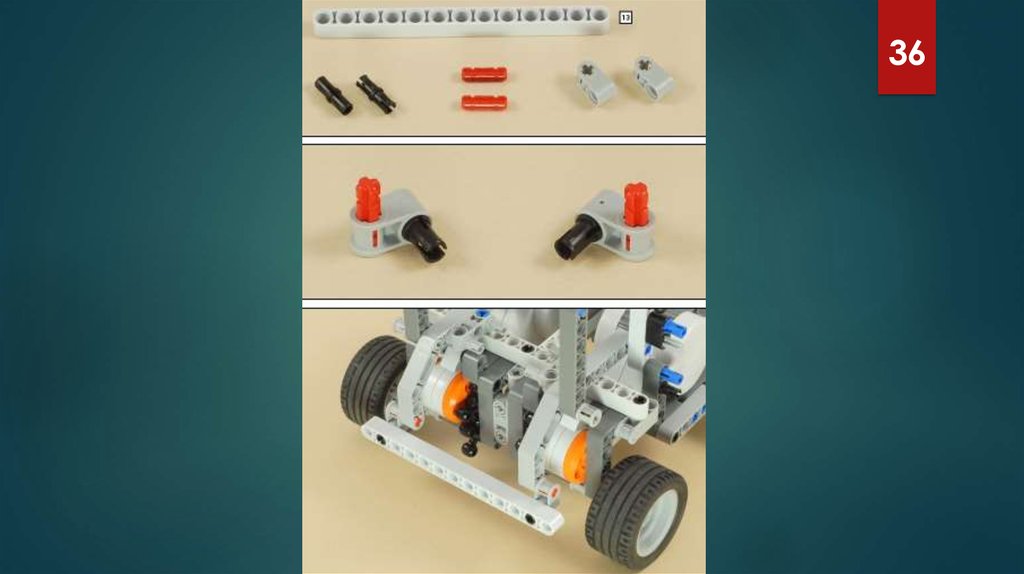 13

36