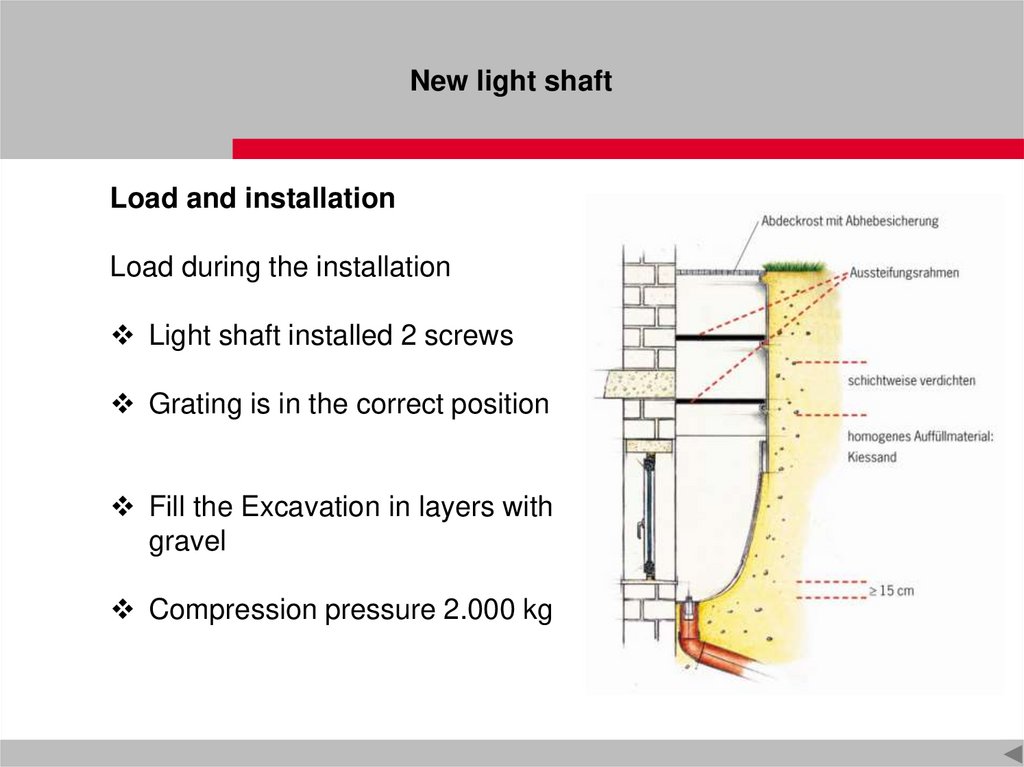 New light shaft

Load and installation

Load during the installation

❖ Light shaft installed 2 screws

❖ Grating is in the correct position

❖ Fill the Excavation in layers with gravel

❖ Compression pressure 2.000 kg

Abdeckrost mit Abhebesicherung

Aussteifungsrahmen

schichtweise verdichten

homogenes Auffüllmaterial: Kiessand

≥ 15 cm