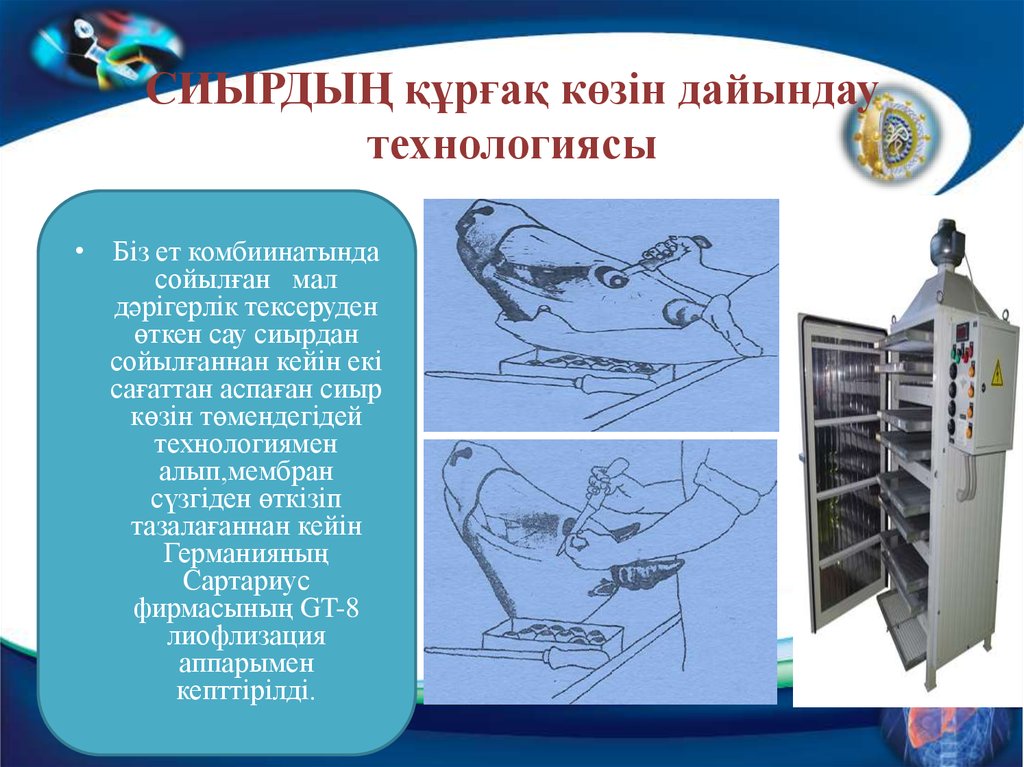 СИЫРДЫҢ құрғақ көзін дайындау технологиясы

• Біз ет комбиинатында сойылған мал дәрігерлік тексеруден өткен сау сиырдан сойылғаннан кейін екі сағаттан аспаған сиыр көзін төмендегідей технологиямен алып,мембран сүзгіден өткізіп тазалағаннан кейін Германияның Сартариус фирмасының GT-8 лиофлизация аппарымен кепттірілді.