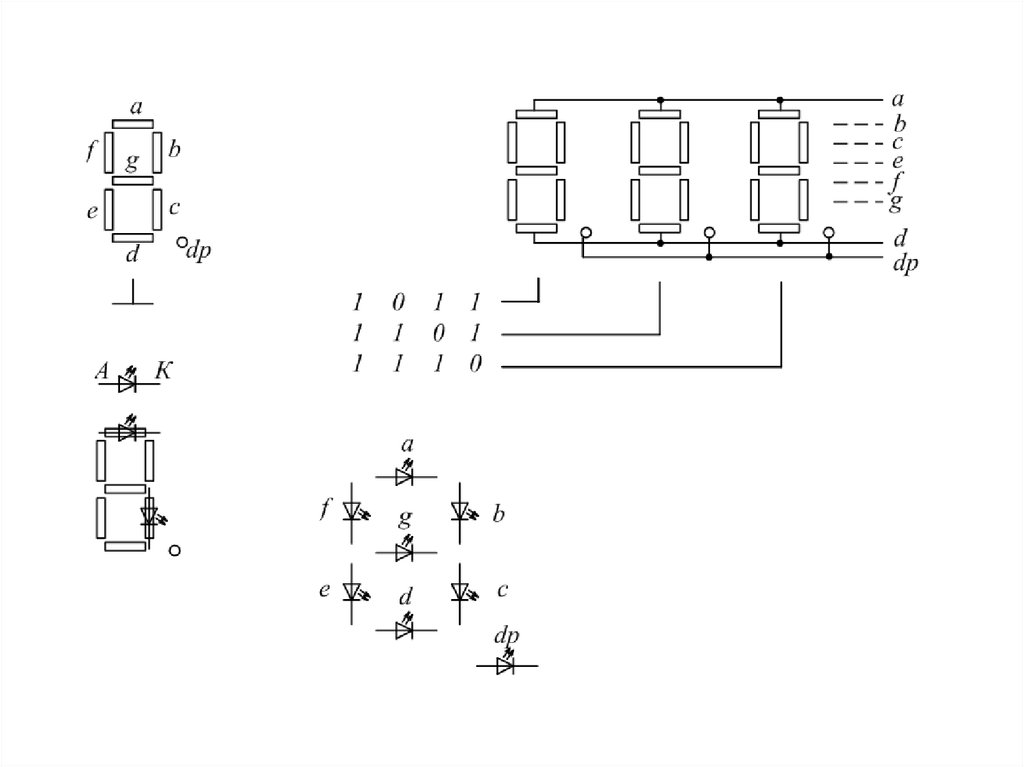 a
f
g
b
e
c
d
dp

A
K

a
b
c
e
f
g
d
dp

1 0 1 1
1 1 0 1
1 1 1 0

a
f
g
b
e
d
c
dp