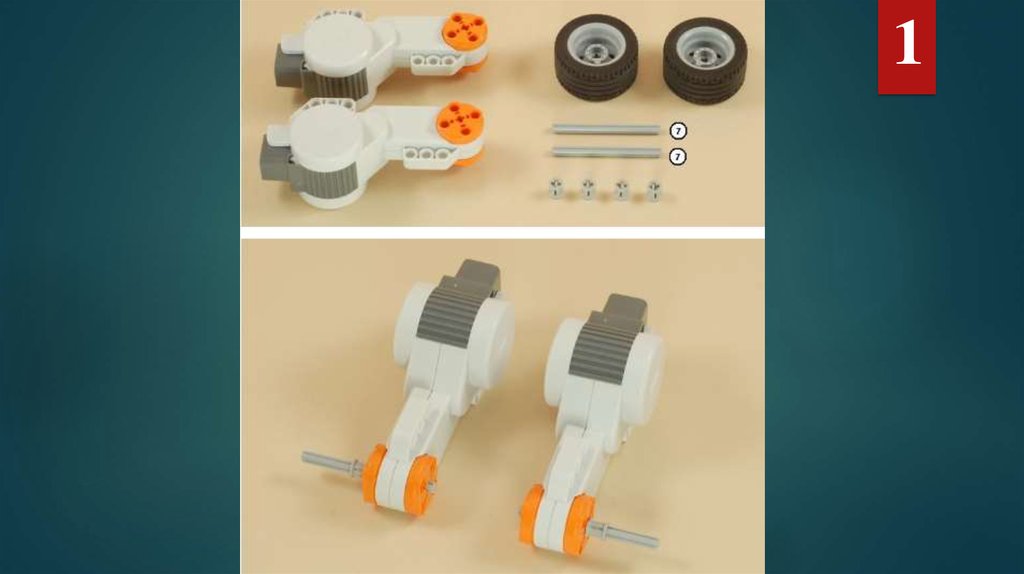 1

7

7