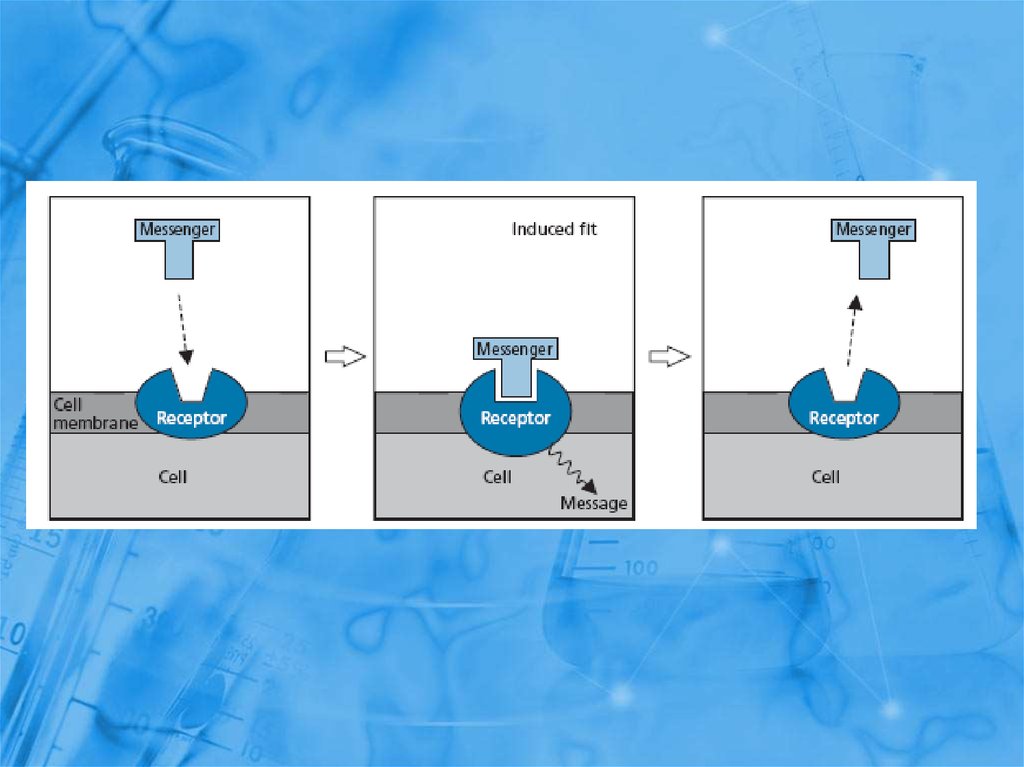 Messenger

Cell membrane

Receptor

Cell

Induced fit

Messenger

Receptor

Cell

Message

Messenger

Receptor

Cell