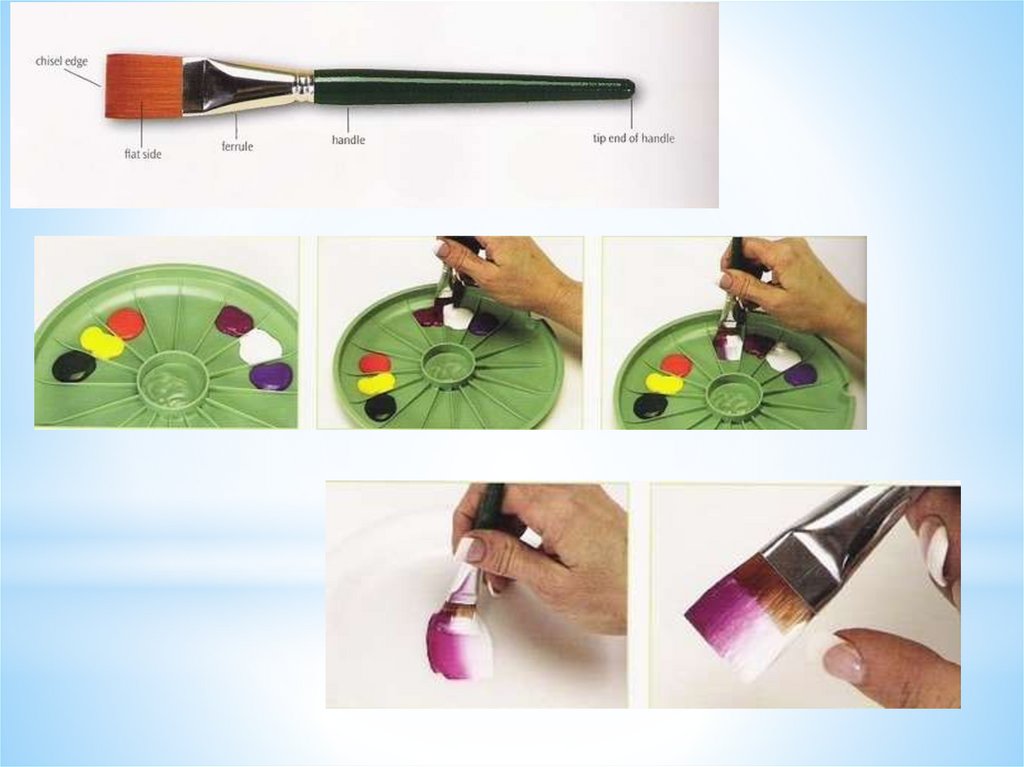 chisel edge
flat side
ferrule
handle
tip end of handle