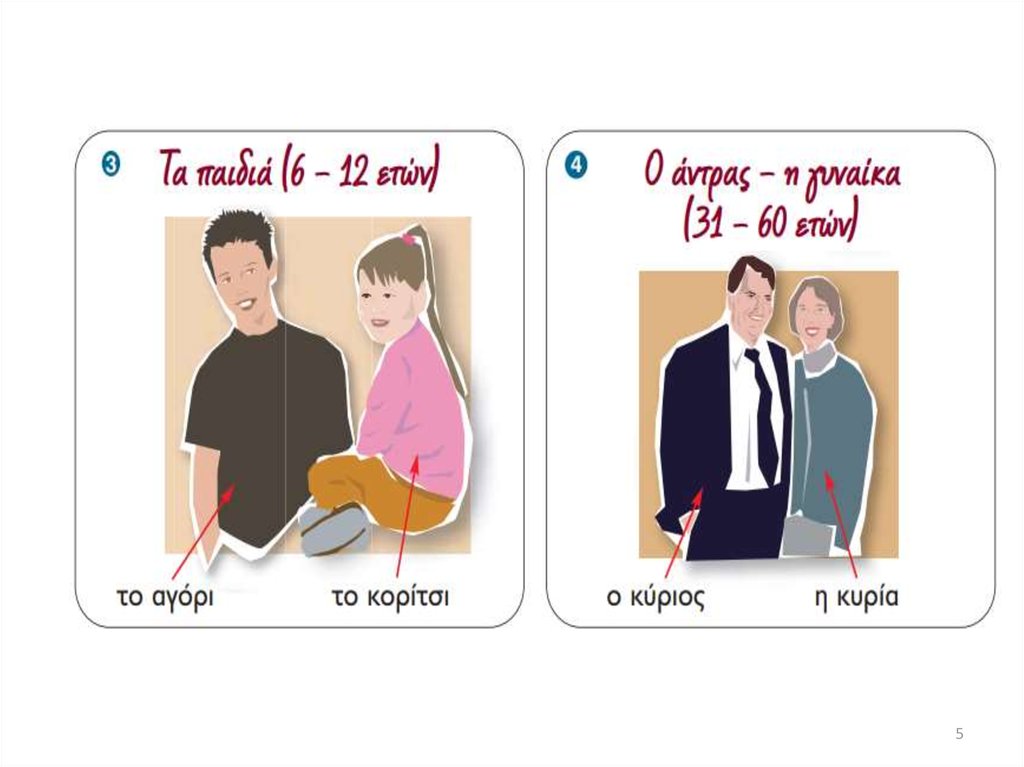 3 Τα παιδιά (6 – 12 ετών)

το αγόρι

το κορίτσι

4 Ο άντρας – η γυναίκα (31 – 60 ετών)

ο κύριος

η κυρία

5