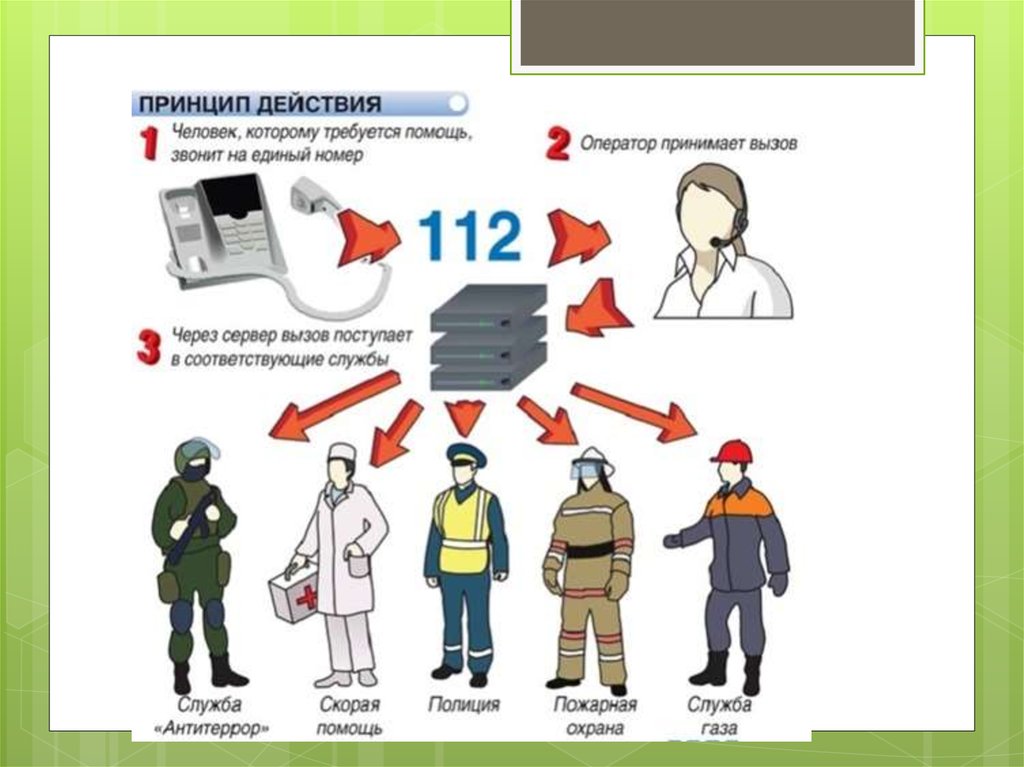 ПРИНЦИП ДЕЙСТВИЯ

1 Человек, которому требуется помощь, звонит на единый номер

2 Оператор принимает вызов

112

3 Через сервер вызов поступает в соответствующие службы

Служба «Антитеррор»

Скорая помощь

Полиция

Пожарная охрана

Служба газа