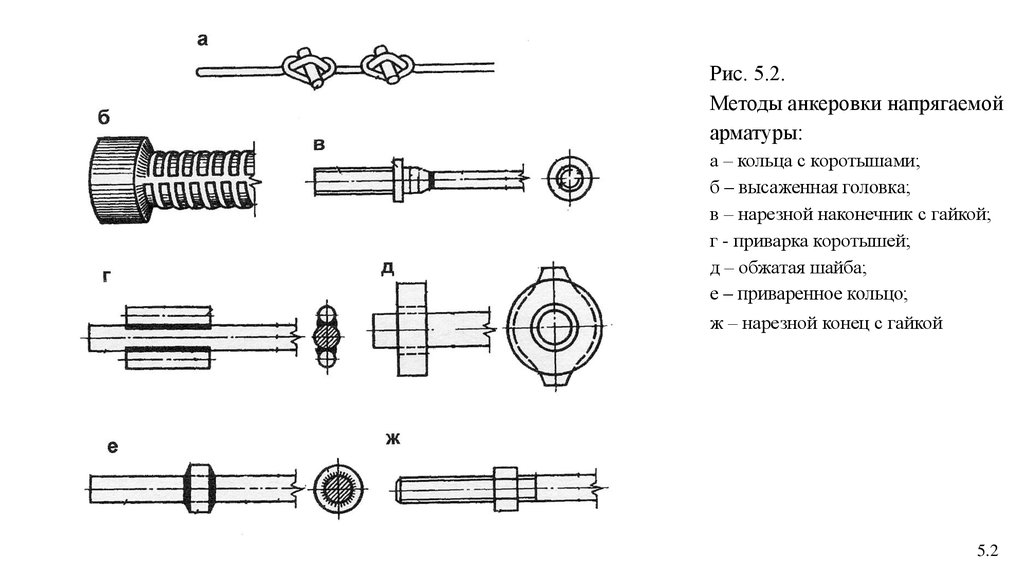 а

б

в

г

д

е

ж

Рис. 5.2.
Методы анкеровки напрягаемой арматуры:
а – кольца с коротышами;
б – высаженная головка;
в – нарезной наконечник с гайкой;
г - приварка коротышей;
д – обжатая шайба;
е – приваренное кольцо;
ж – нарезной конец с гайкой

5.2