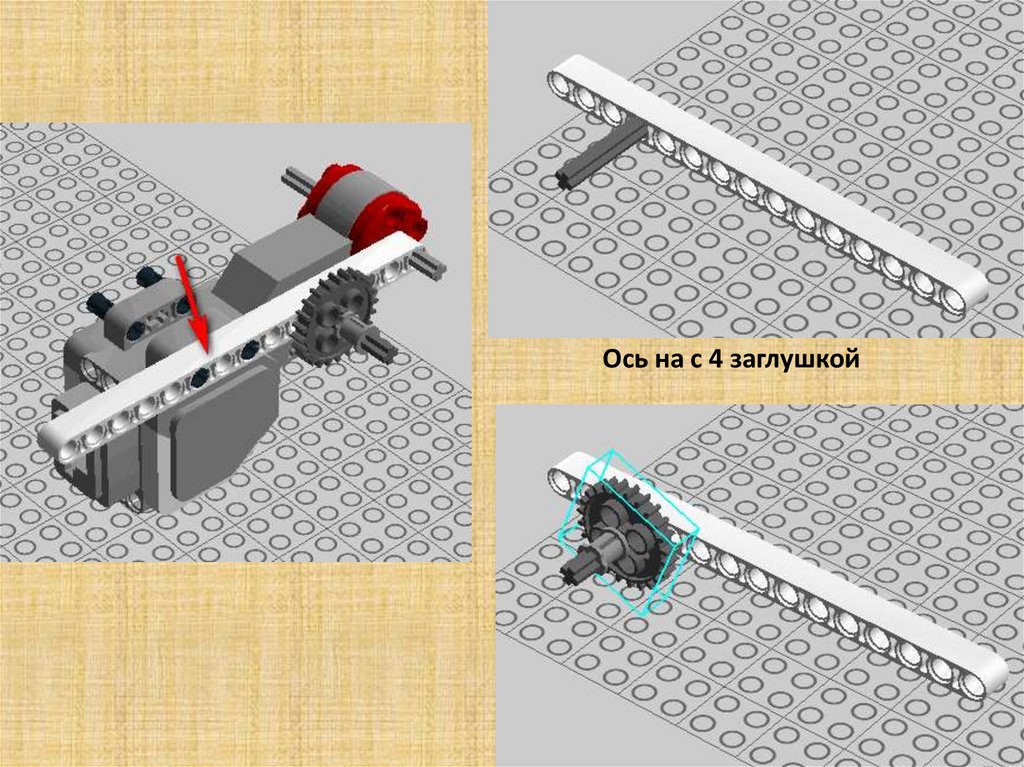 Ось на с 4 заглушкой