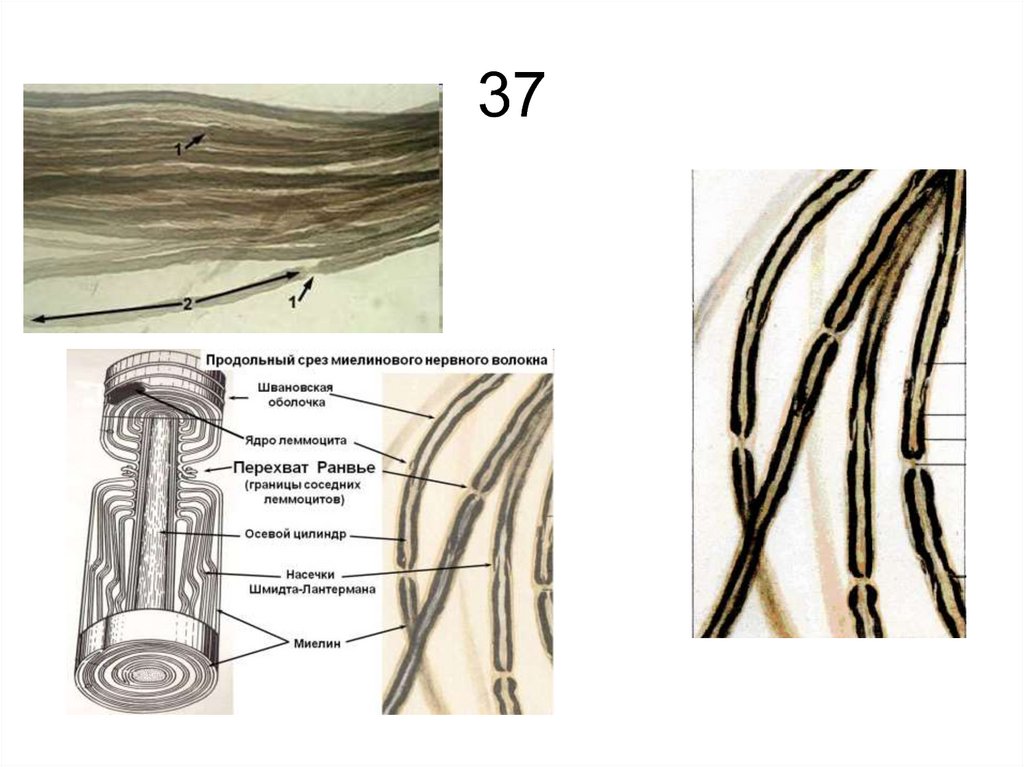 37

1
2
1

Продольный срез миелинового нервного волокна

Швановская оболочка

Ядро леммоцита

Перехват Ранвье (границы соседних леммоцитов)

Осевой цилиндр

Насечки Шмидта-Лантермана

Миелин