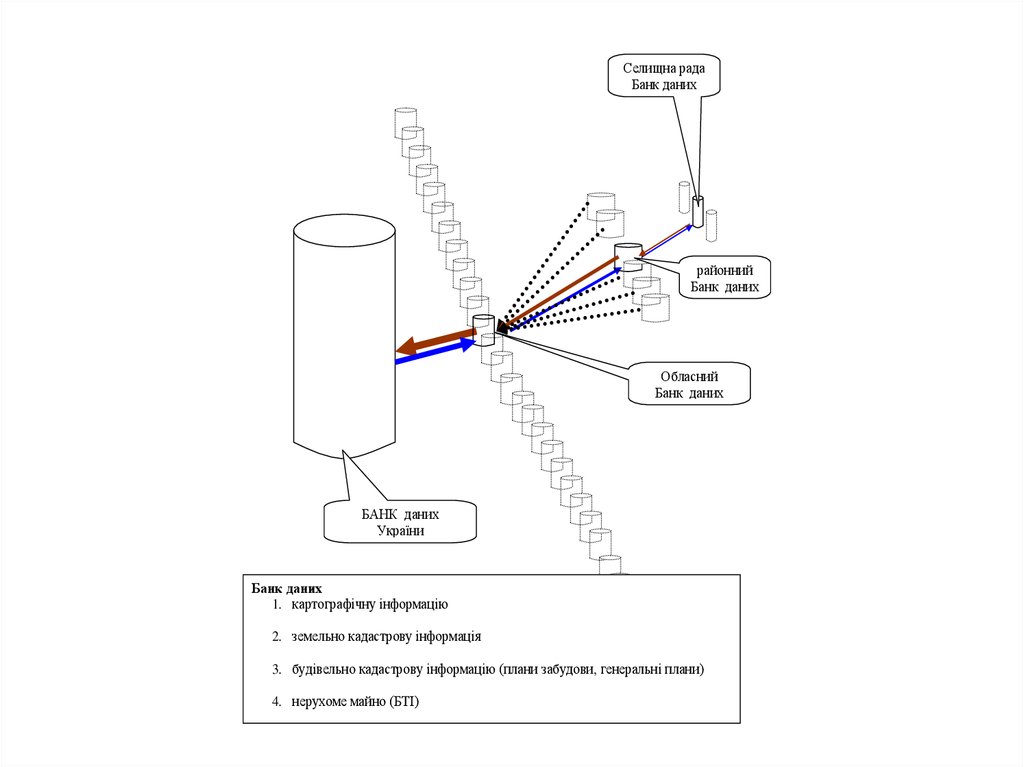 Селищна рада
Банк даних

районний
Банк даних

Обласний
Банк даних

БАНК даних
України

Банк даних
1. картографічну інформацію
2. земельно кадастрову інформація
3. будівельно кадастрову інформацію (плани забудови, генеральні плани)
4. нерухоме майно (БТІ)