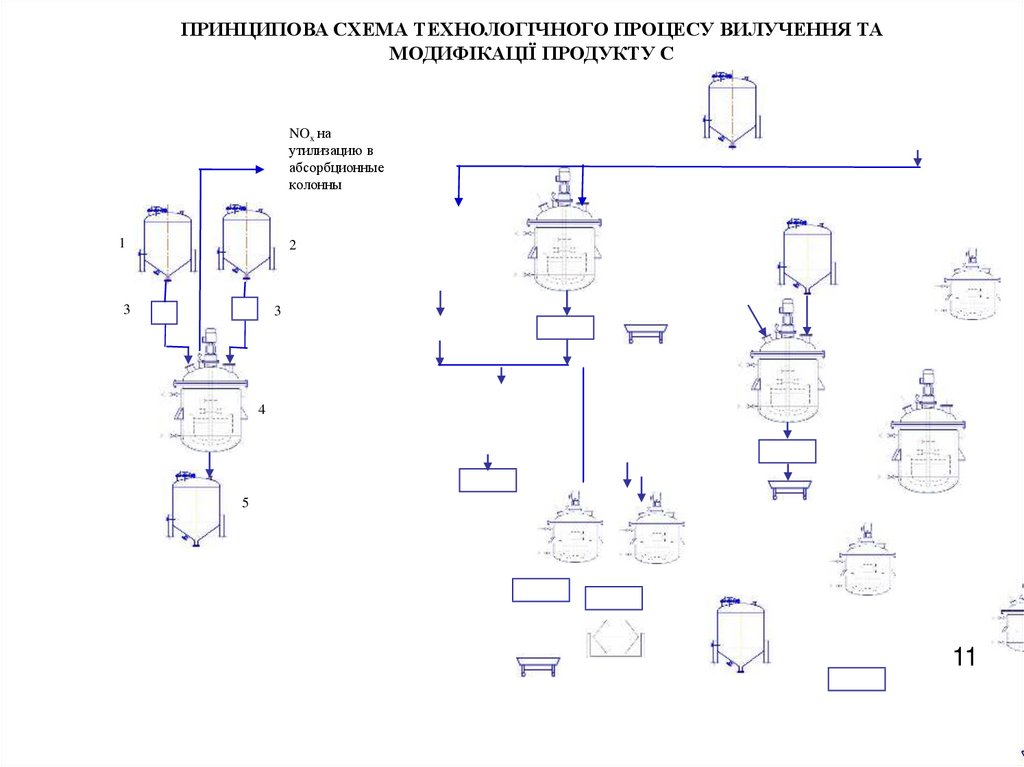 ПРИНЦИПОВА СХЕМА ТЕХНОЛОГІЧНОГО ПРОЦЕСУ ВИЛУЧЕННЯ ТА МОДИФІКАЦІЇ ПРОДУКТУ С

$NO_x$ на утилизацию в абсорбционные колонны

1

2

3

3

4

5

11