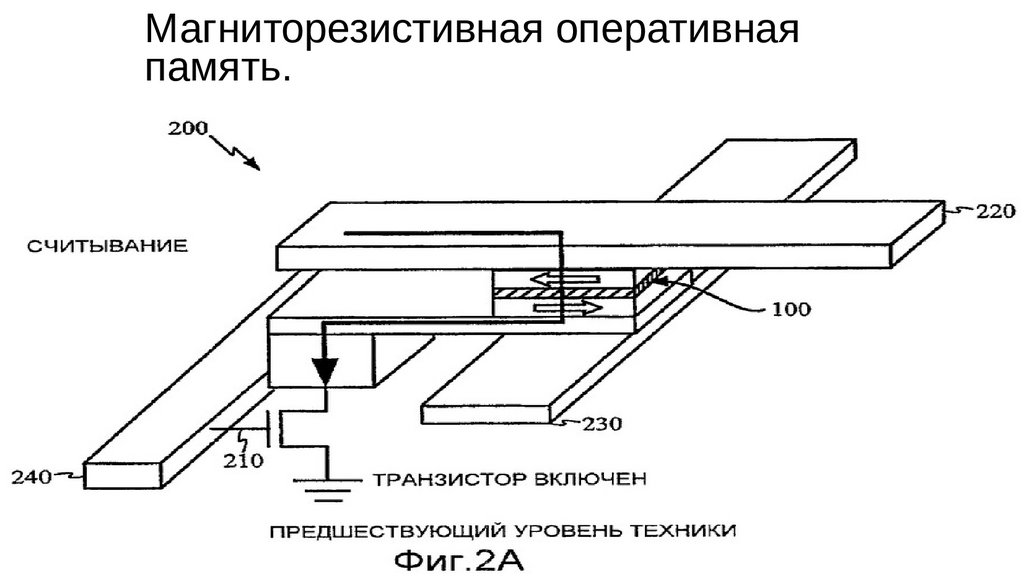 Магниторезистивная оперативная память.

200

220

СЧИТЫВАНИЕ

100

230

210

240

ТРАНЗИСТОР ВКЛЮЧЕН

ПРЕДШЕСТВУЮЩИЙ УРОВЕНЬ ТЕХНИКИ

Фиг.2А