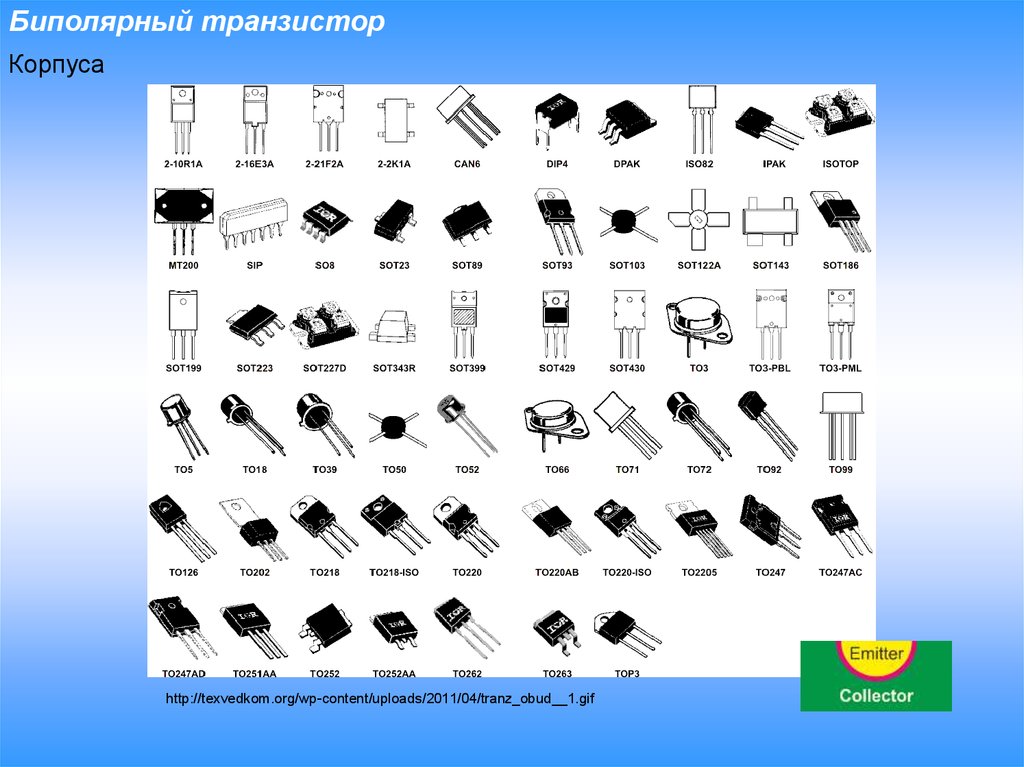 Биполярный транзистор

Корпуса

2-10R1A 2-16E3A 2-21F2A 2-2K1A CAN6 DIP4 DPAK ISO82 IPAK ISOTOP

MT200 SIP SO8 SOT23 SOT89 SOT93 SOT103 SOT122A SOT143 SOT186

SOT199 SOT223 SOT227D SOT343R SOT399 SOT429 SOT430 TO3 TO3-PBL TO3-PML

TO5 TO18 TO39 TO50 TO52 TO66 TO71 TO72 TO92 TO99

TO126 TO202 TO218 TO218-ISO TO220 TO220AB TO220-ISO TO2205 TO247 TO247AC

TO247AD TO251AA TO252 TO252AA TO262 TO263 TOP3

http://texvedkom.org/wp-content/uploads/2011/04/tranz_obud__1.gif

Emitter
Collector