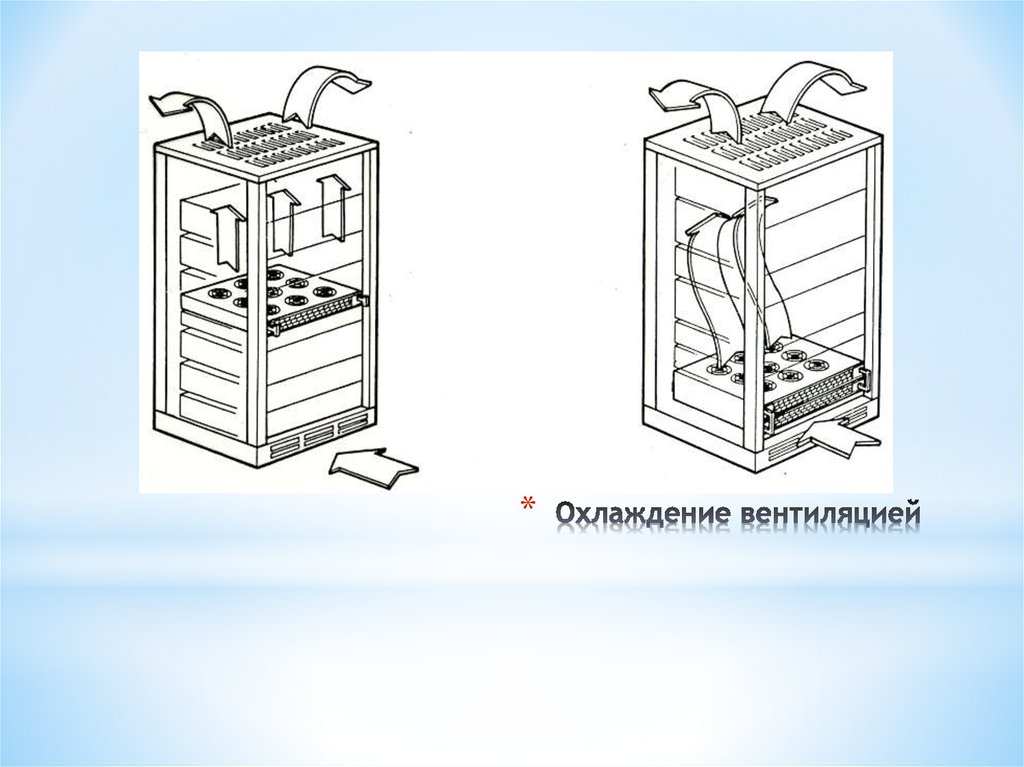 * Охлаждение вентиляцией