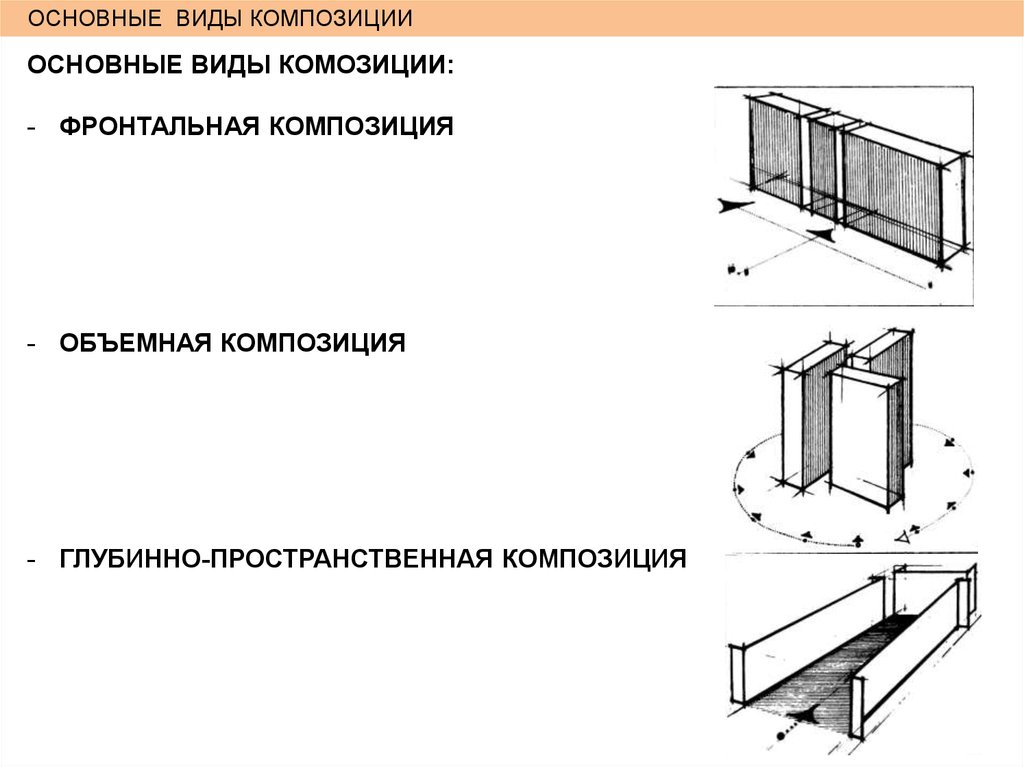 ОСНОВНЫЕ ВИДЫ КОМПОЗИЦИИ

ОСНОВНЫЕ ВИДЫ КОМОЗИЦИИ:

- ФРОНТАЛЬНАЯ КОМПОЗИЦИЯ

- ОБЪЕМНАЯ КОМПОЗИЦИЯ

- ГЛУБИННО-ПРОСТРАНСТВЕННАЯ КОМПОЗИЦИЯ