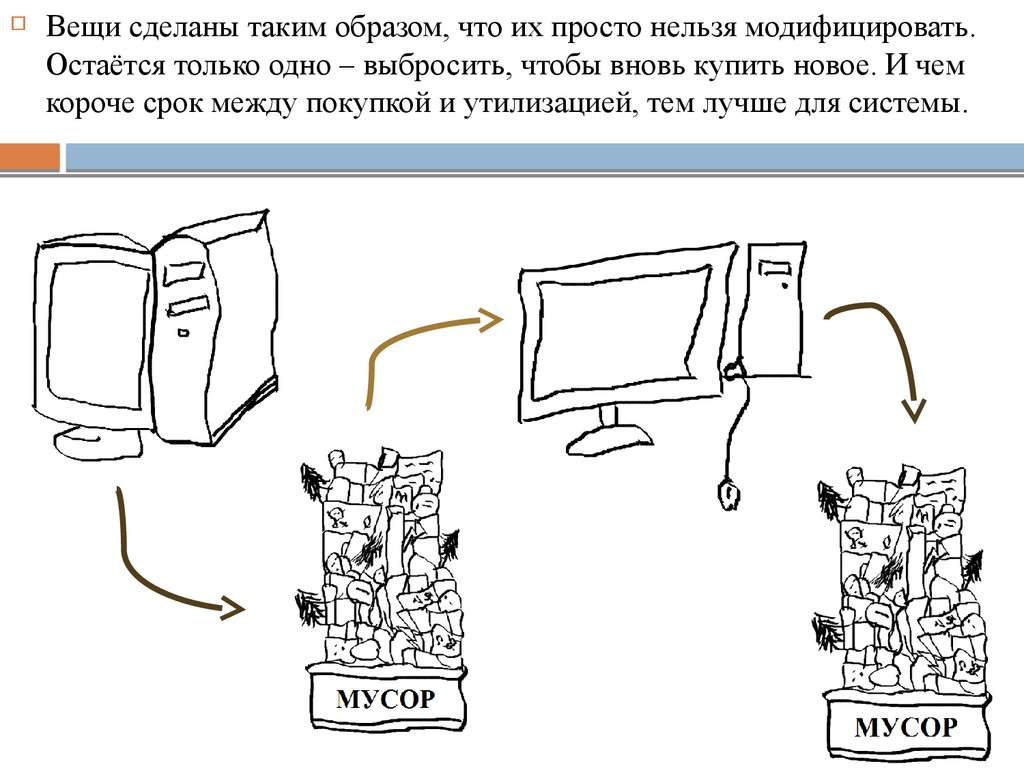 Вещи сделаны таким образом, что их просто нельзя модифицировать. Остаётся только одно – выбросить, чтобы вновь купить новое. И чем короче срок между покупкой и утилизацией, тем лучше для системы.

МУСОР

МУСОР