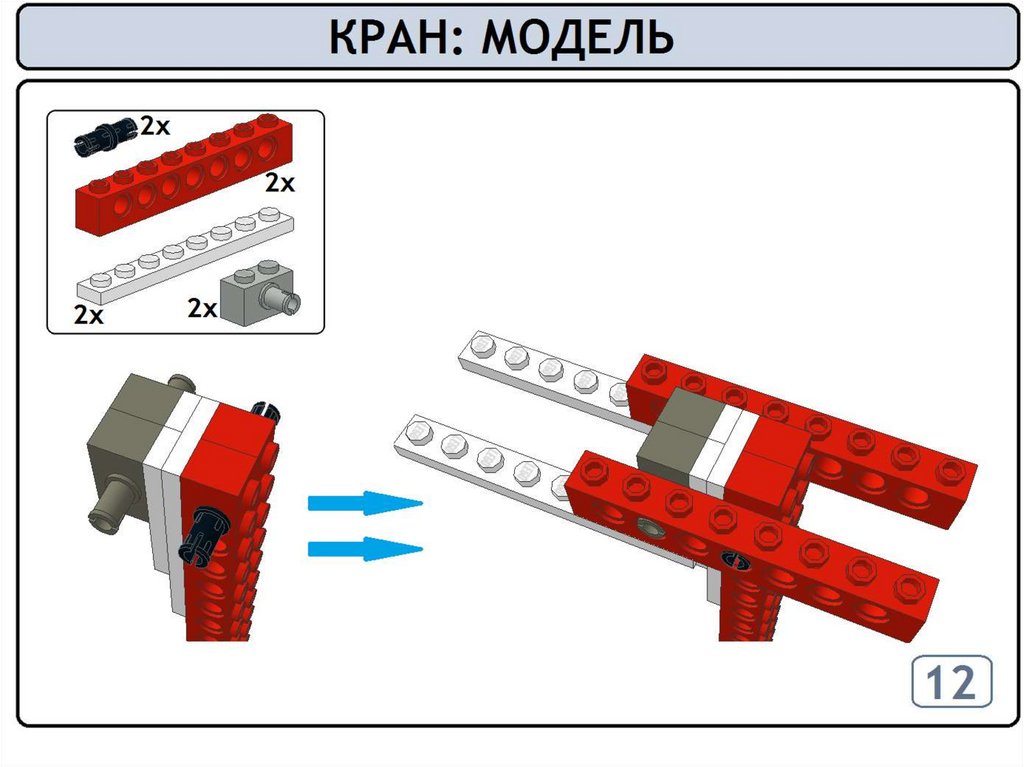 КРАН: МОДЕЛЬ

2x

2x

2x

2x

12