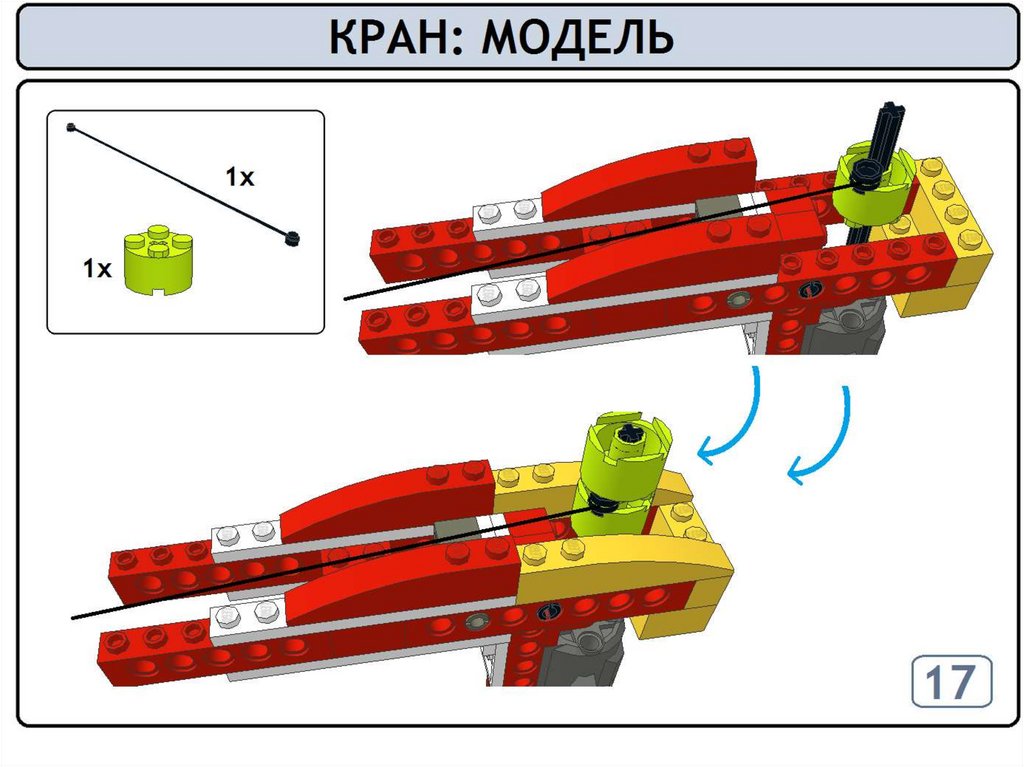 КРАН: МОДЕЛЬ

1x

1x

17