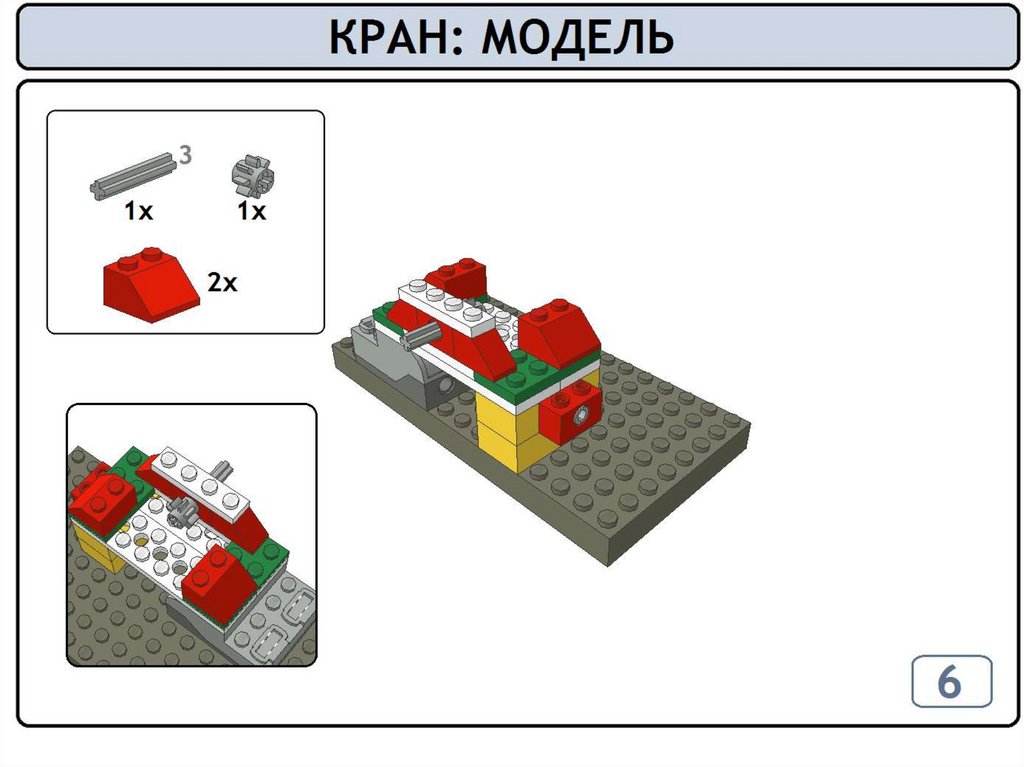 КРАН: МОДЕЛЬ

3
1x
1x
2x

6