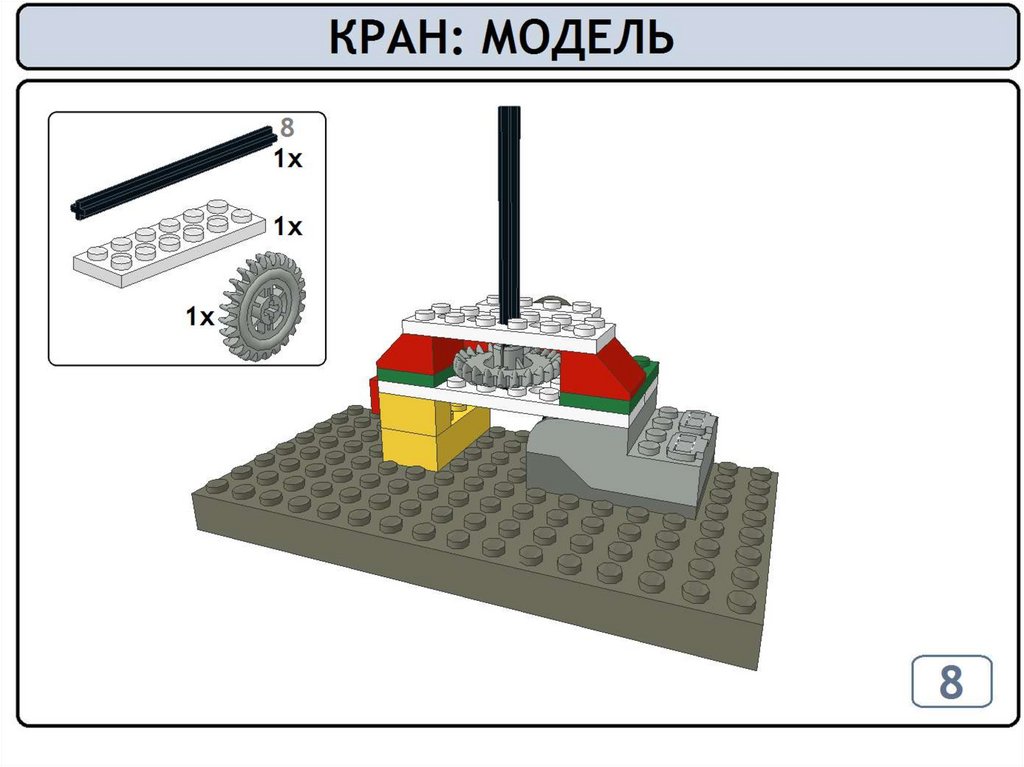 КРАН: МОДЕЛЬ

8
1x
1x
1x

8