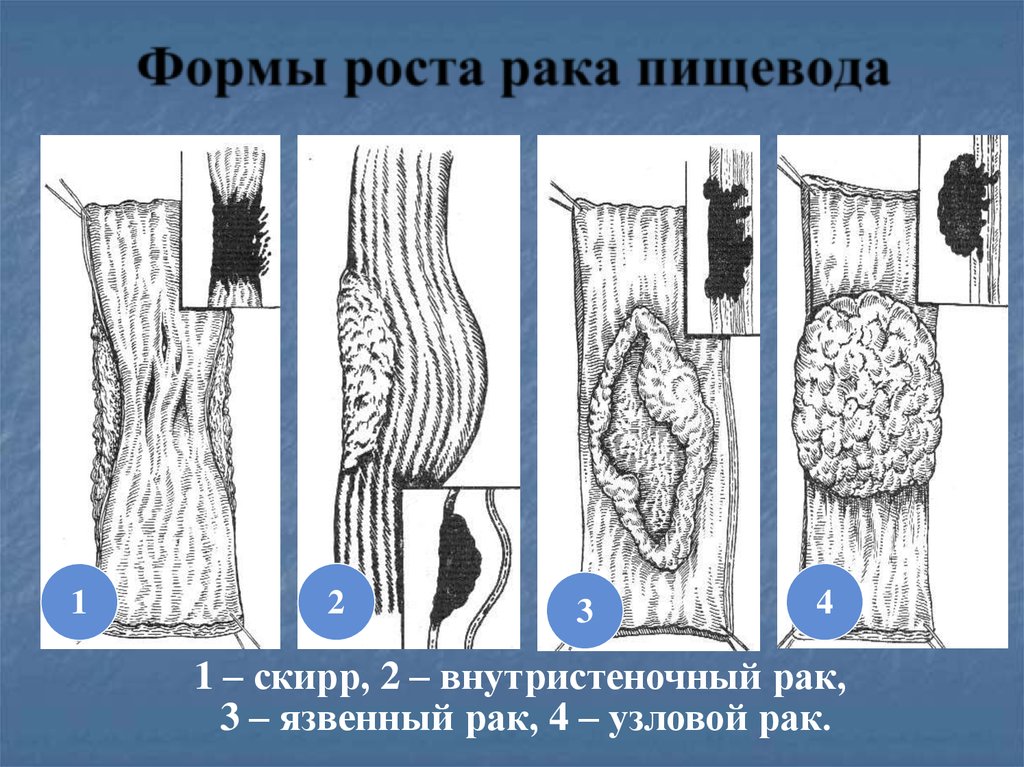 Формы роста рака пищевода

1

2

3

4

1 – скирр, 2 – внутристеночный рак,
3 – язвенный рак, 4 – узловой рак.