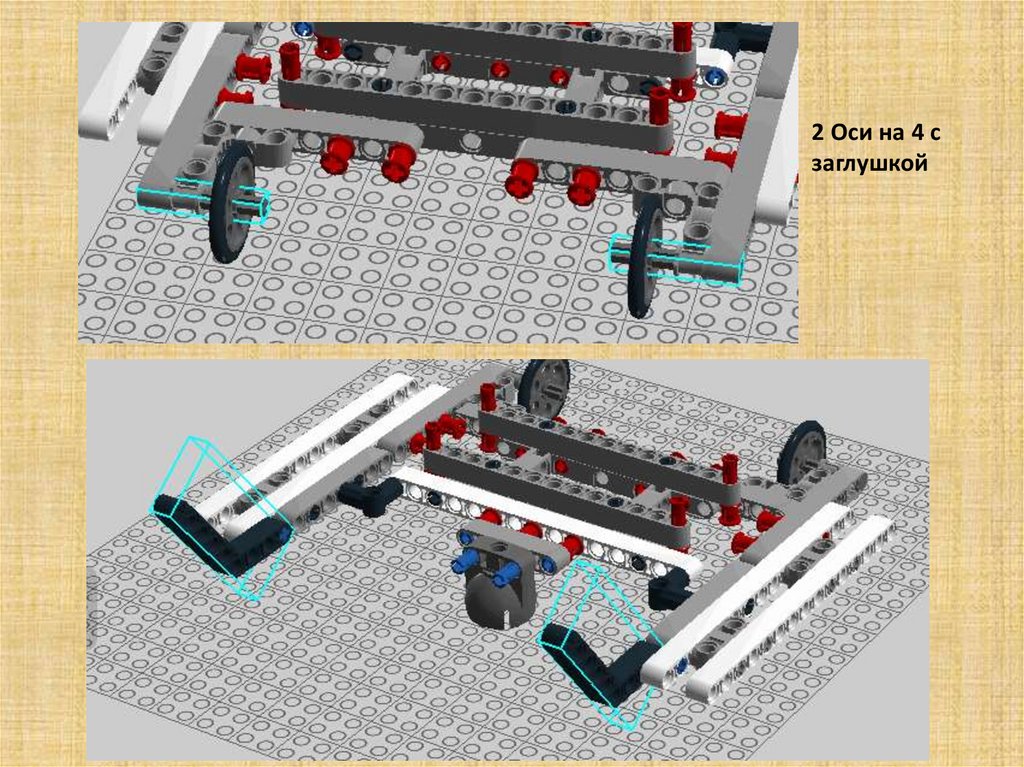 2 Оси на 4 с заглушкой