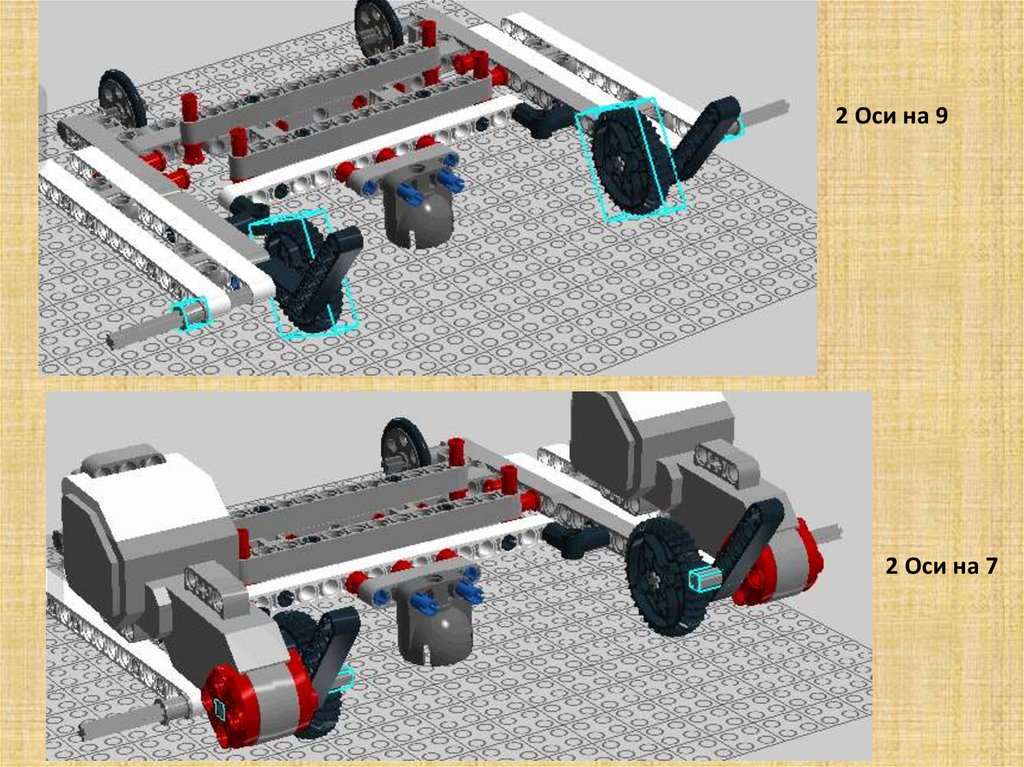 2 Оси на 9

2 Оси на 7