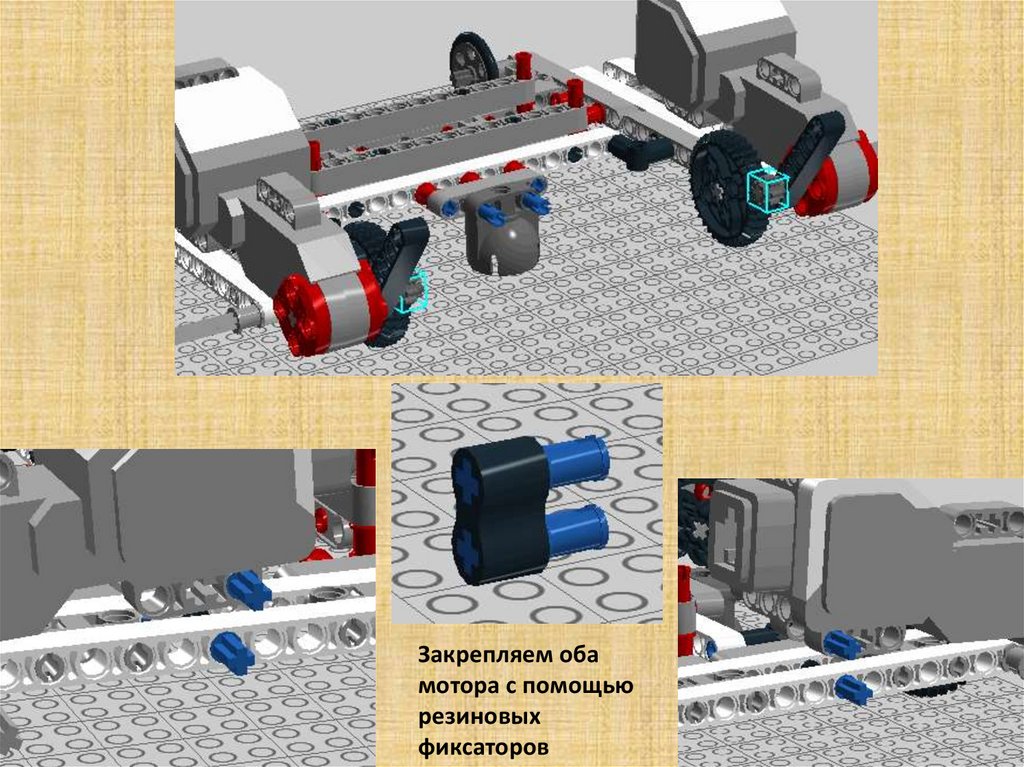 Закрепляем оба мотора с помощью резиновых фиксаторов