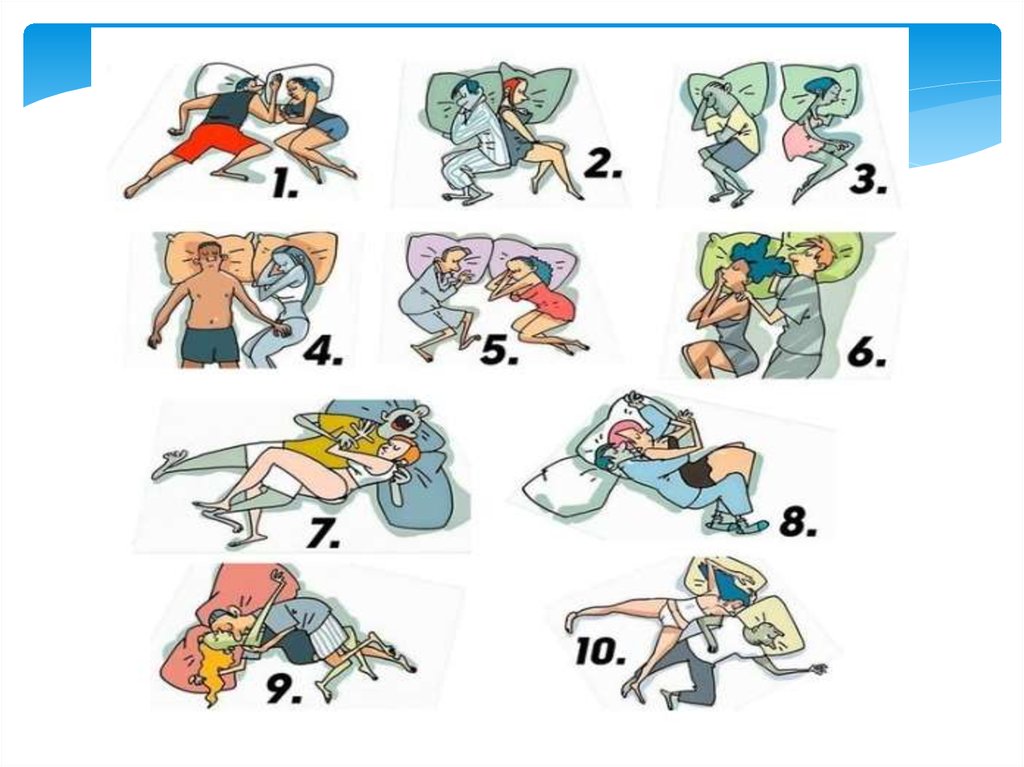 1.

2.

3.

4.

5.

6.

7.

8.

9.

10.