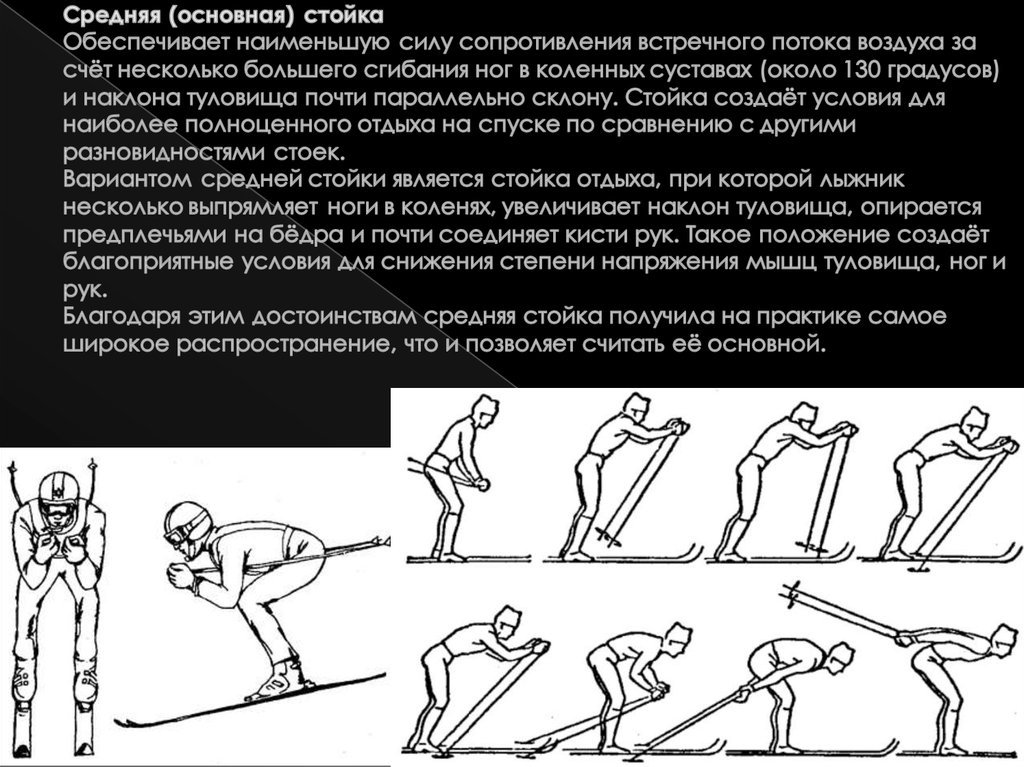 Средняя (основная) стойка
Обеспечивает наименьшую силу сопротивления встречного потока воздуха за счёт несколько большего сгибания ног в коленных суставах (около 130 градусов) и наклона туловища почти параллельно склону. Стойка создаёт условия для наиболее полноценного отдыха на спуске по сравнению с другими разновидностями стоек.
Вариантом средней стойки является стойка отдыха, при которой лыжник несколько выпрямляет ноги в коленях, увеличивает наклон туловища, опирается предплечьями на бёдра и почти соединяет кисти рук. Такое положение создаёт благоприятные условия для снижения степени напряжения мышц туловища, ног и рук.
Благодаря этим достоинствам средняя стойка получила на практике самое широкое распространение, что и позволяет считать её основной.