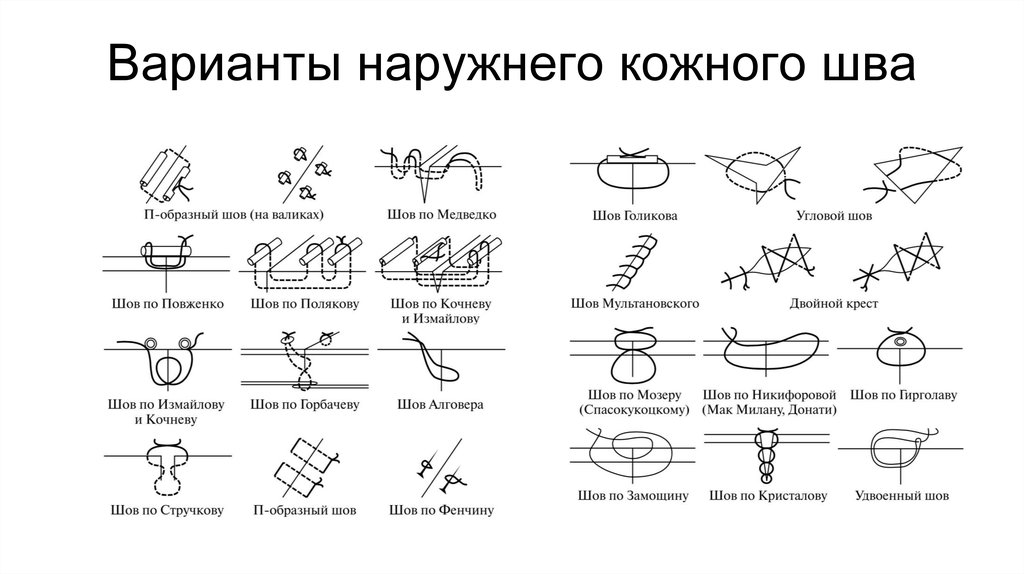 Варианты наружнего кожного шва

П-образный шов (на валиках)

Шов по Медведко

Шов по Повженко

Шов по Полякову

Шов по Кочневу и Измайлову

Шов по Измайлову и Кочневу

Шов по Горбачеву

Шов Алговера

Шов по Стручкову

П-образный шов

Шов по Фенчину

Шов Голикова

Угловой шов

Шов Мультановского

Двойной крест

Шов по Мозеру (Спасокукоцкому)

Шов по Никифоровой (Мак Милану, Донати)

Шов по Гирголаву

Шов по Замощину

Шов по Кристалову

Удвоенный шов