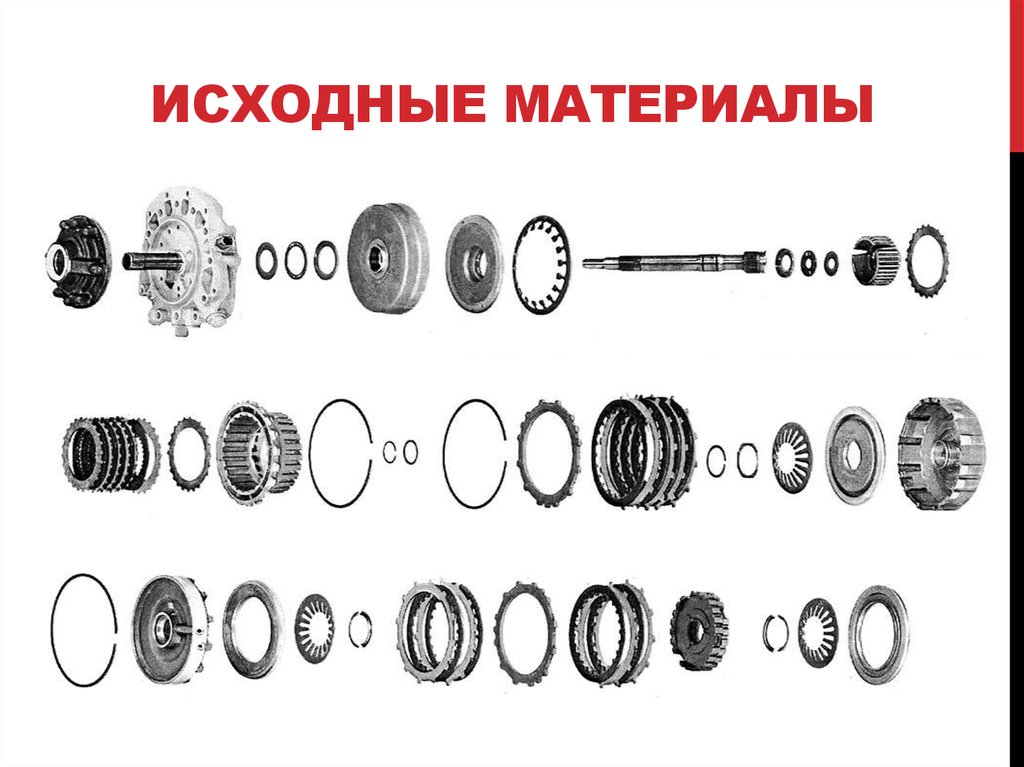 ИСХОДНЫЕ МАТЕРИАЛЫ