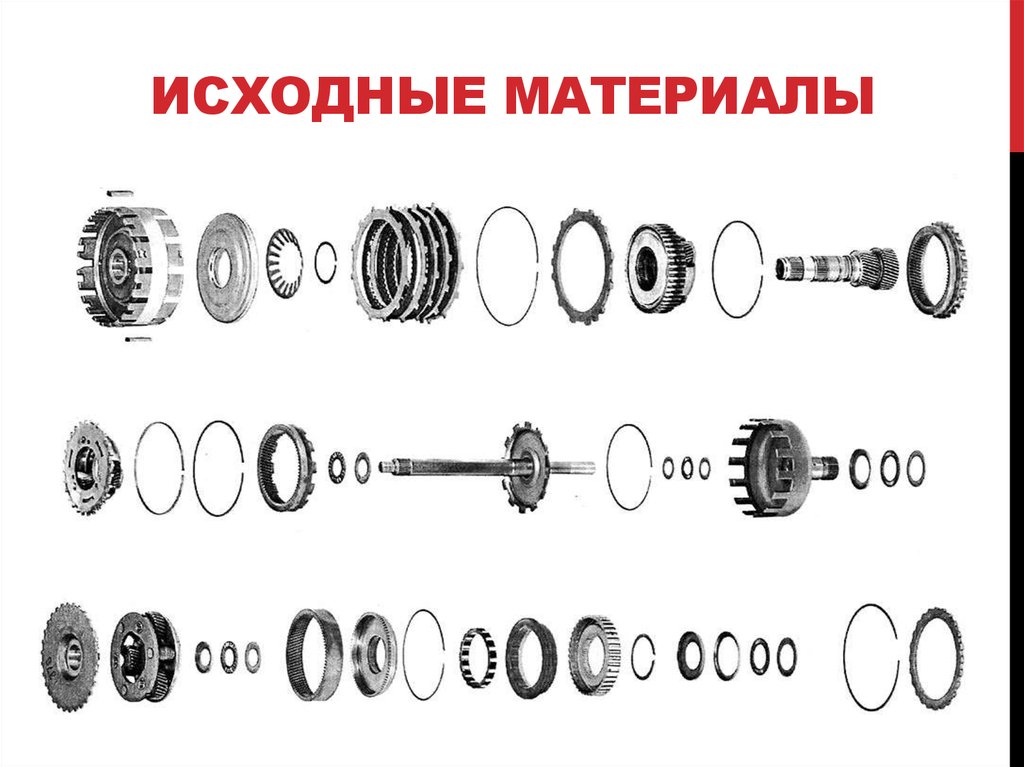 ИСХОДНЫЕ МАТЕРИАЛЫ