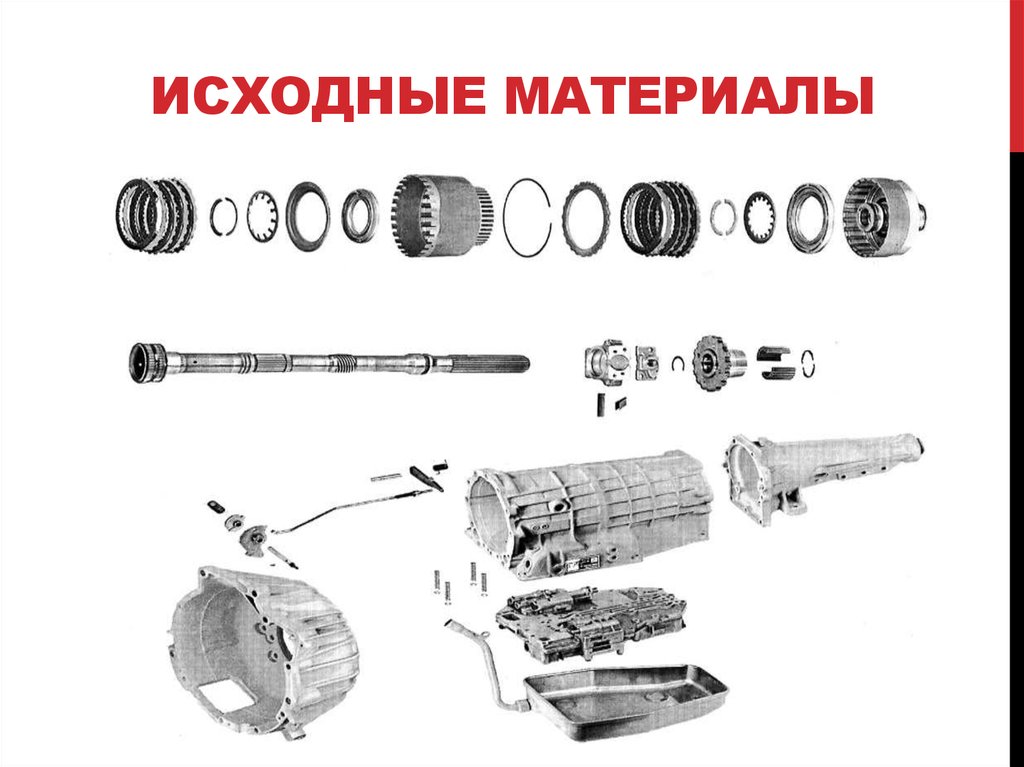 ИСХОДНЫЕ МАТЕРИАЛЫ