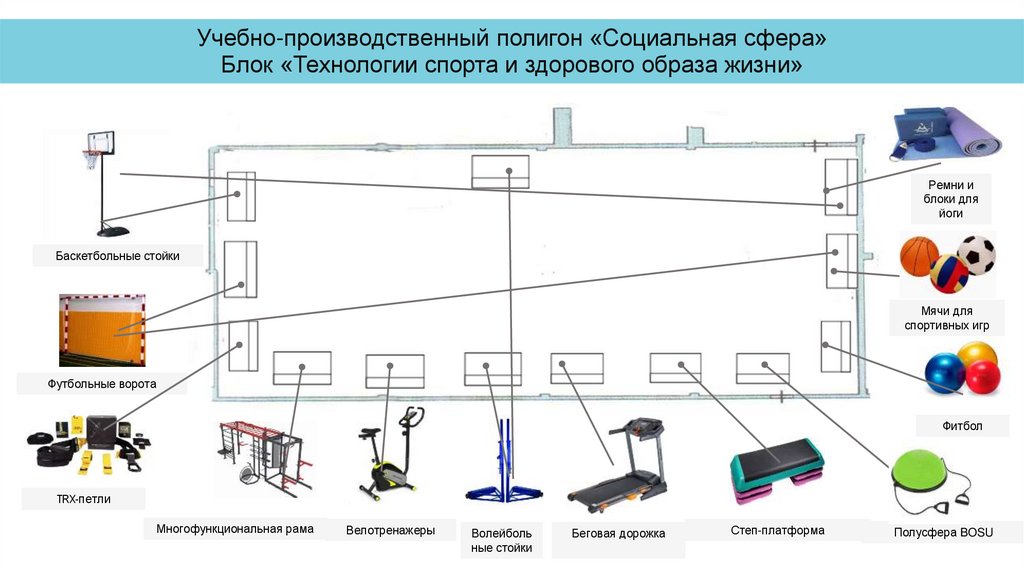 Учебно-производственный полигон «Социальная сфера»
Блок «Технологии спорта и здорового образа жизни»

Баскетбольные стойки

Футбольные ворота

TRX-петли

Многофункциональная рама

Велотренажеры

Волейбольные стойки

Беговая дорожка

Степ-платформа

Полусфера BOSU

Ремни и блоки для йоги

Мячи для спортивных игр

Фитбол