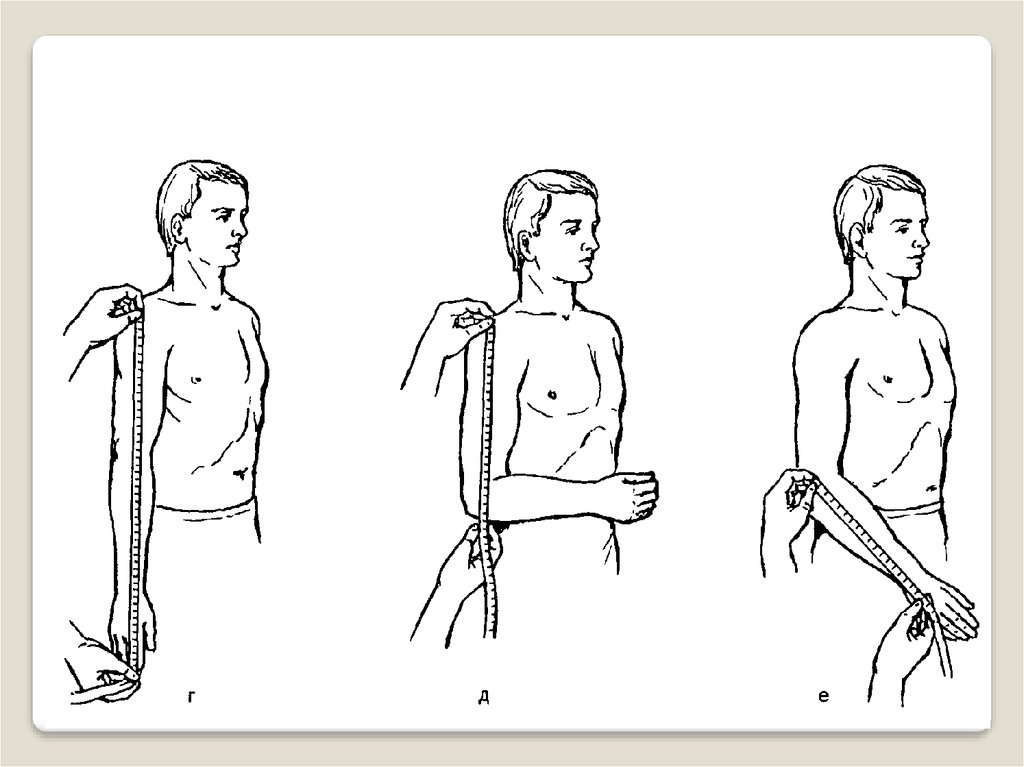 г

д

е