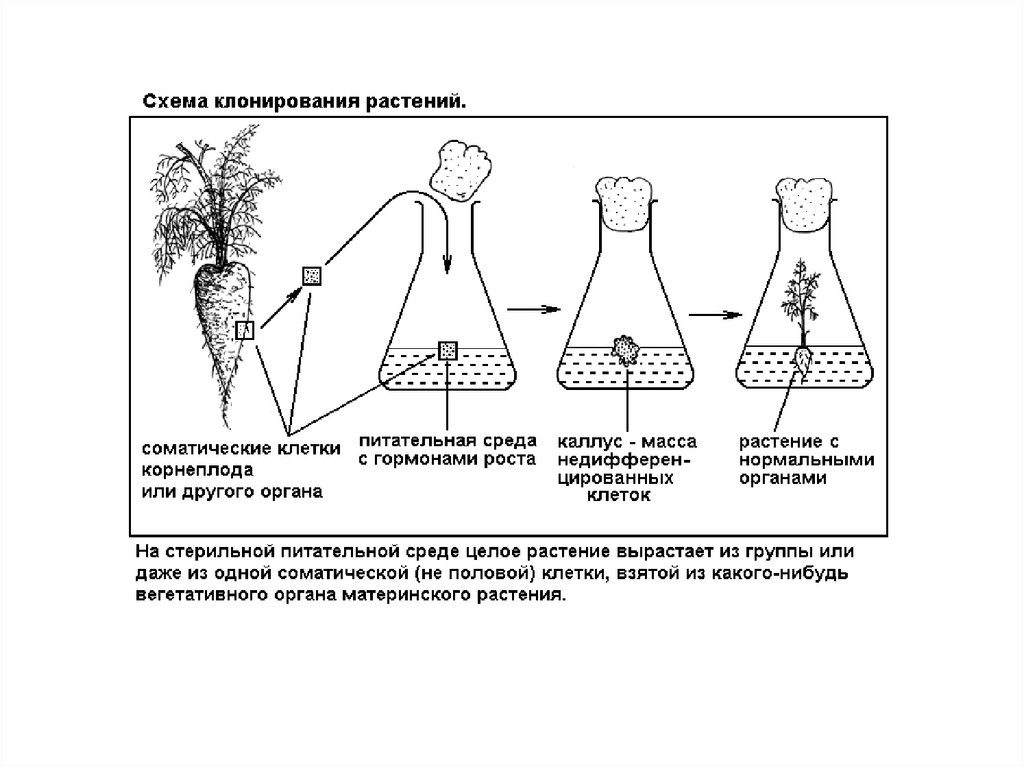 Схема клонирования растений.

соматические клетки корнеплода или другого органа

питательная среда с гормонами роста

каллус - масса недифференцированных клеток

растение с нормальными органами

На стерильной питательной среде целое растение вырастает из группы или даже из одной соматической (не половой) клетки, взятой из какого-нибудь вегетативного органа материнского растения.