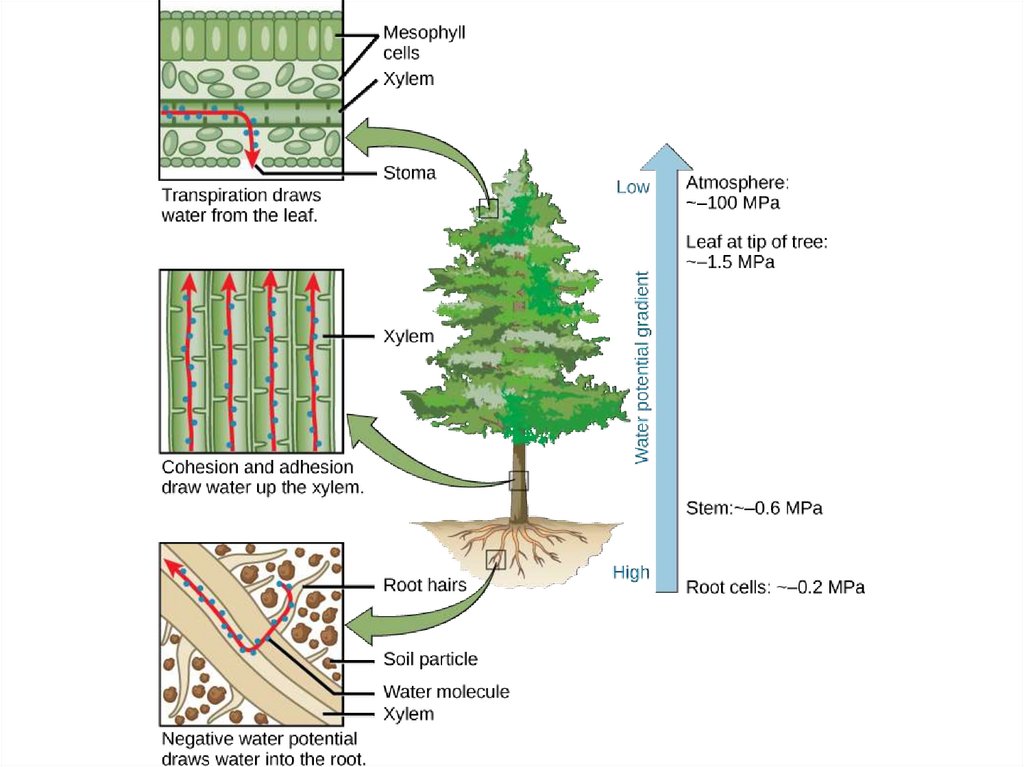 Mesophyll cells

Xylem

Stoma

Transpiration draws water from the leaf.

Xylem

Cohesion and adhesion draw water up the xylem.

Root hairs

Soil particle

Water molecule

Xylem

Negative water potential draws water into the root.

Low

Water potential gradient

High

Atmosphere: ~–100 MPa

Leaf at tip of tree: ~–1.5 MPa

Stem:~–0.6 MPa

Root cells: ~–0.2 MPa