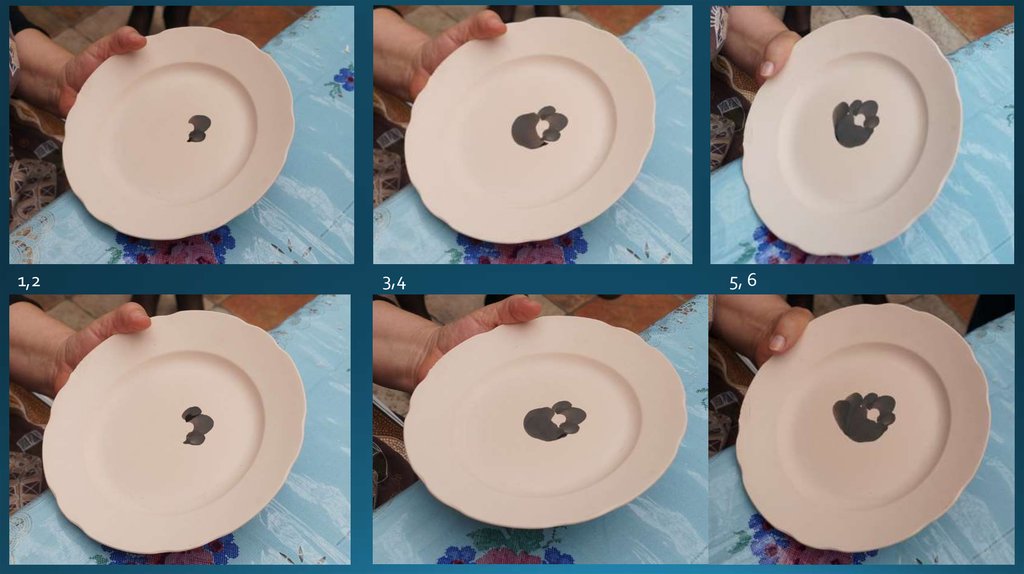 1,2

3,4

5, 6