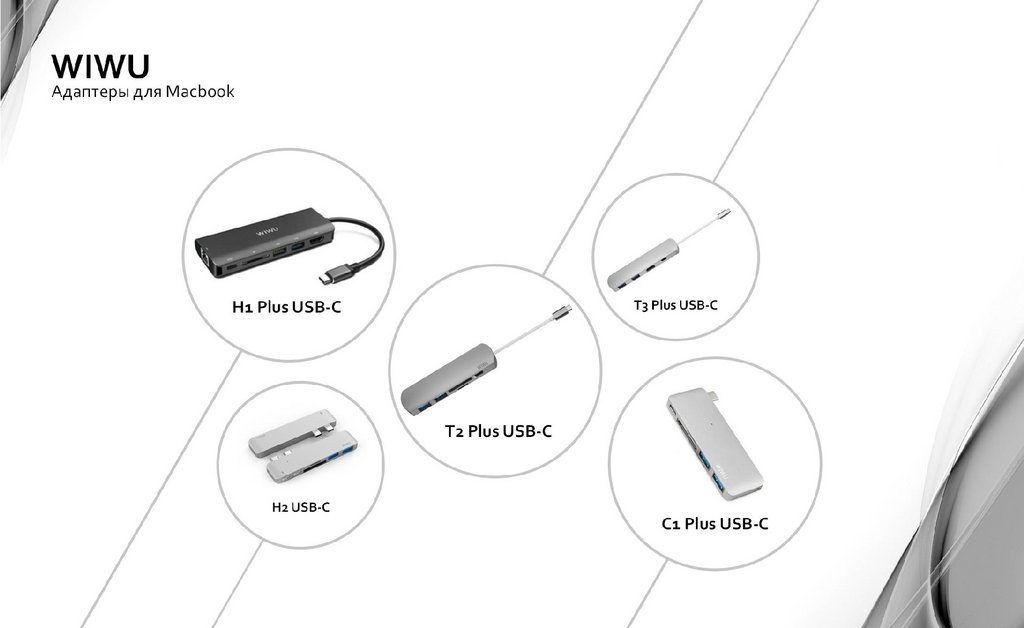 WIWU
Адаптеры для Macbook

WIWU

H1 Plus USB-C

T3 Plus USB-C

T2 Plus USB-C

H2 USB-C

C1 Plus USB-C