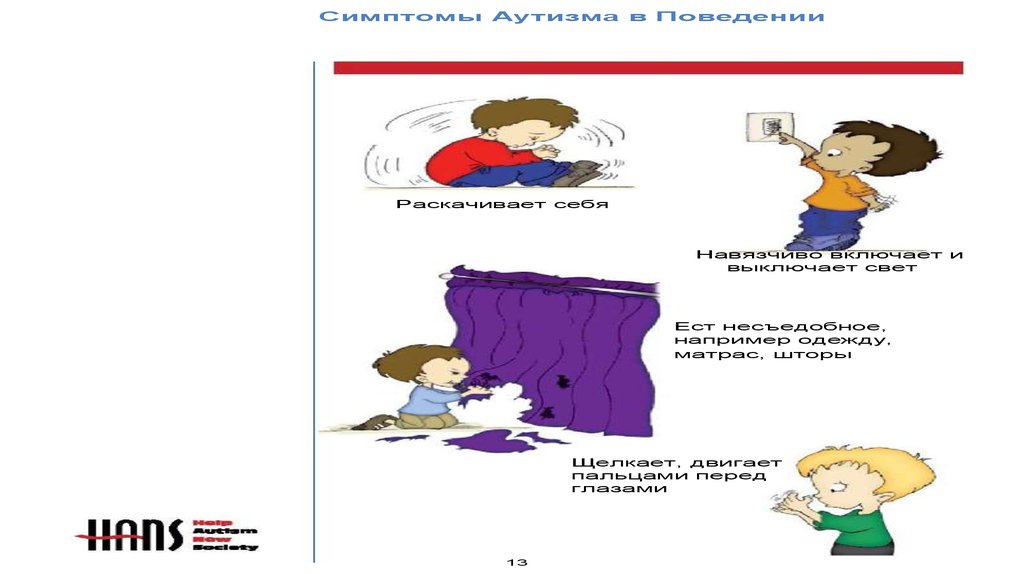 Симптомы Аутизма в Поведении

Раскачивает себя

Навязчиво включает и выключает свет

Ест несъедобное, например одежду, матрас, шторы

Щелкает, двигает пальцами перед глазами

HANS Help Autism Now Society

13