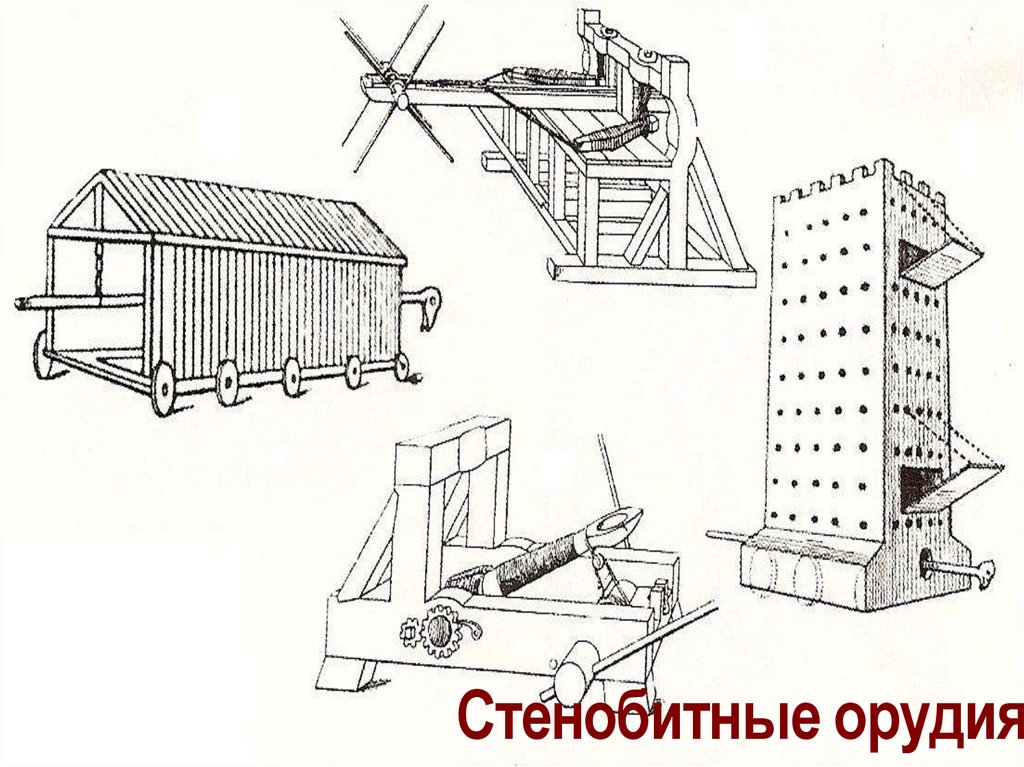 Стенобитные орудия